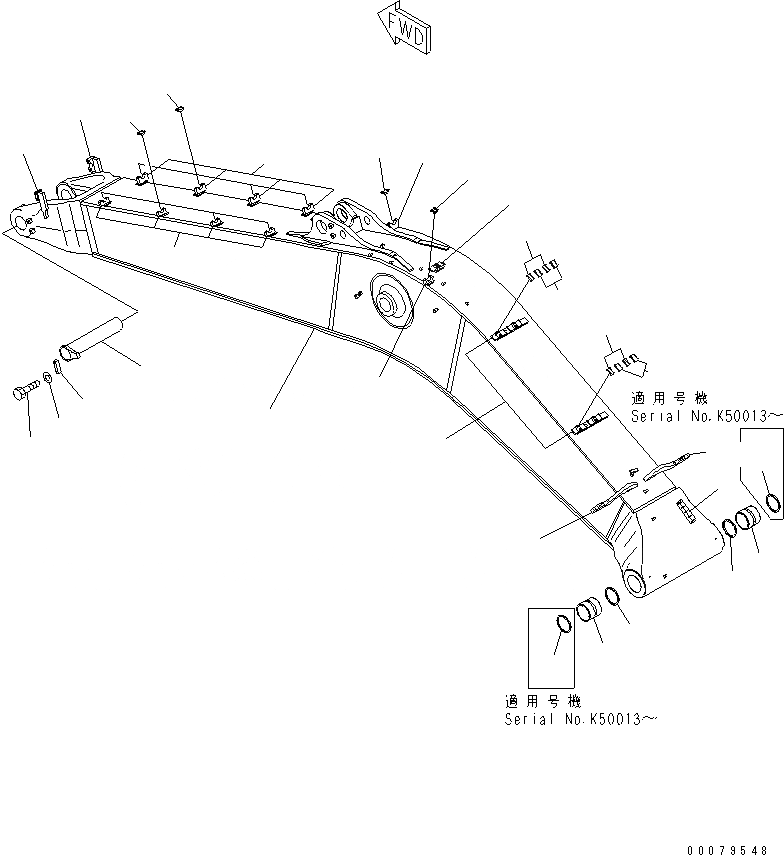 FWD

適用号機
Serial No.K50013～

適用号機
Serial No.K50013～

00079548