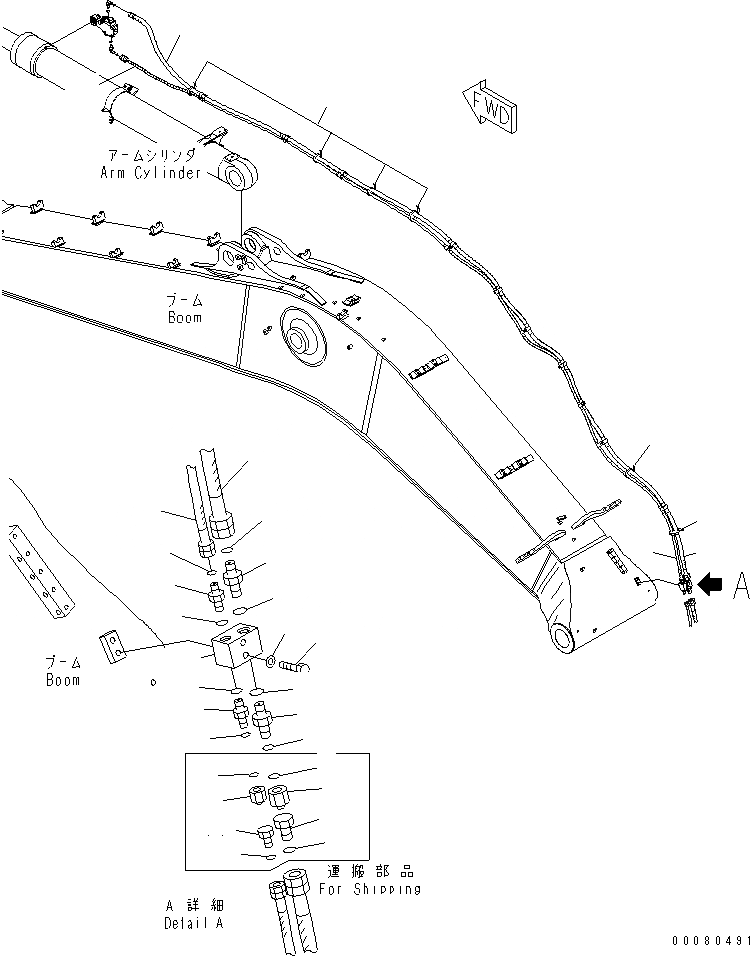 FWD

アームシリンダ
Arm Cylinder

ブーム
Boom

A

ブーム
Boom

運搬部品
For Shipping

A 詳細
Detail A

00080491