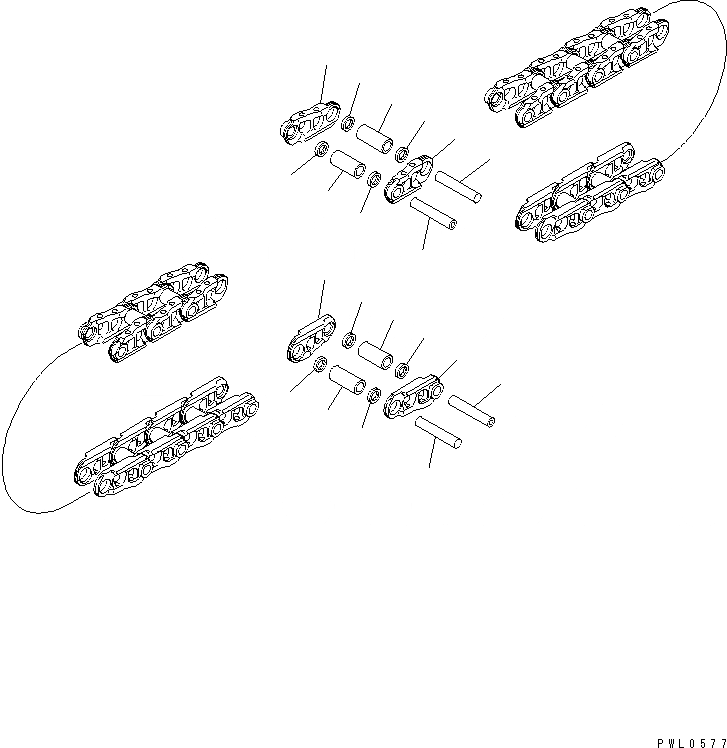 PWL0577