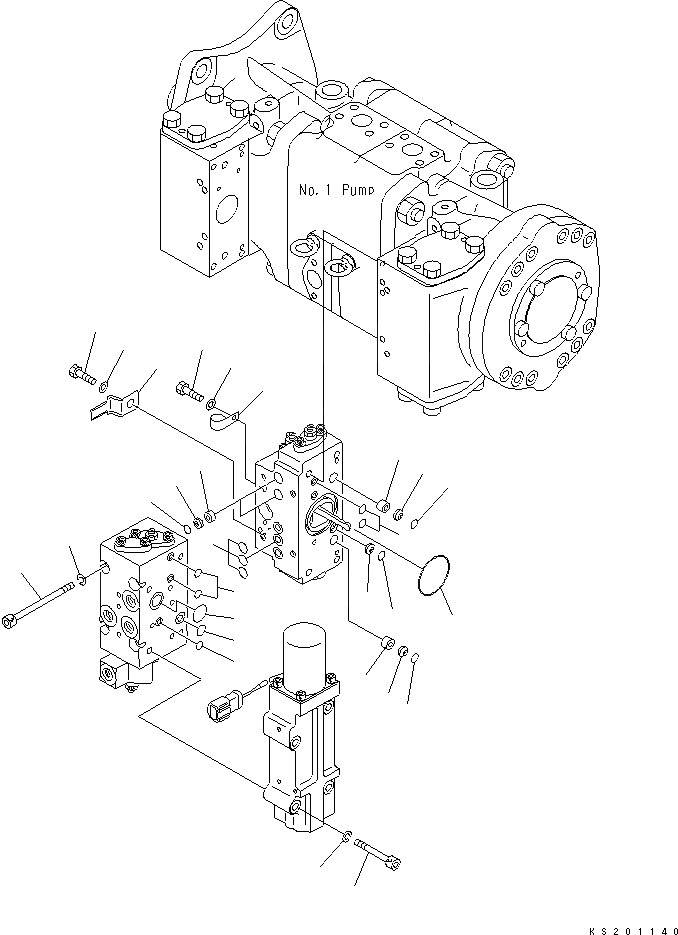 No. 1 Pump

KS201140