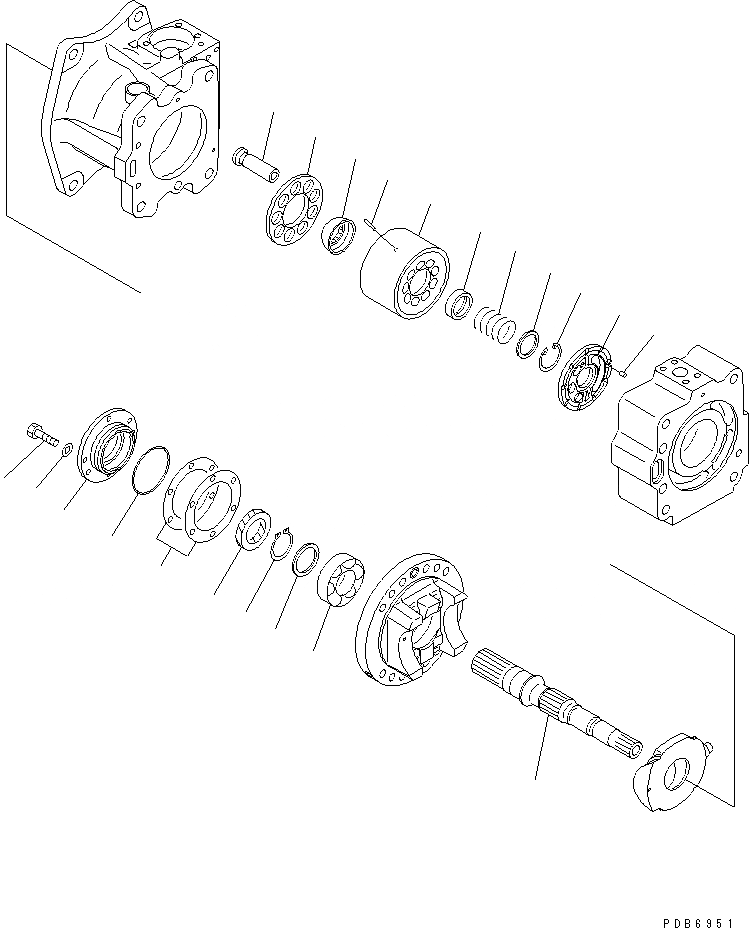 PDB6951