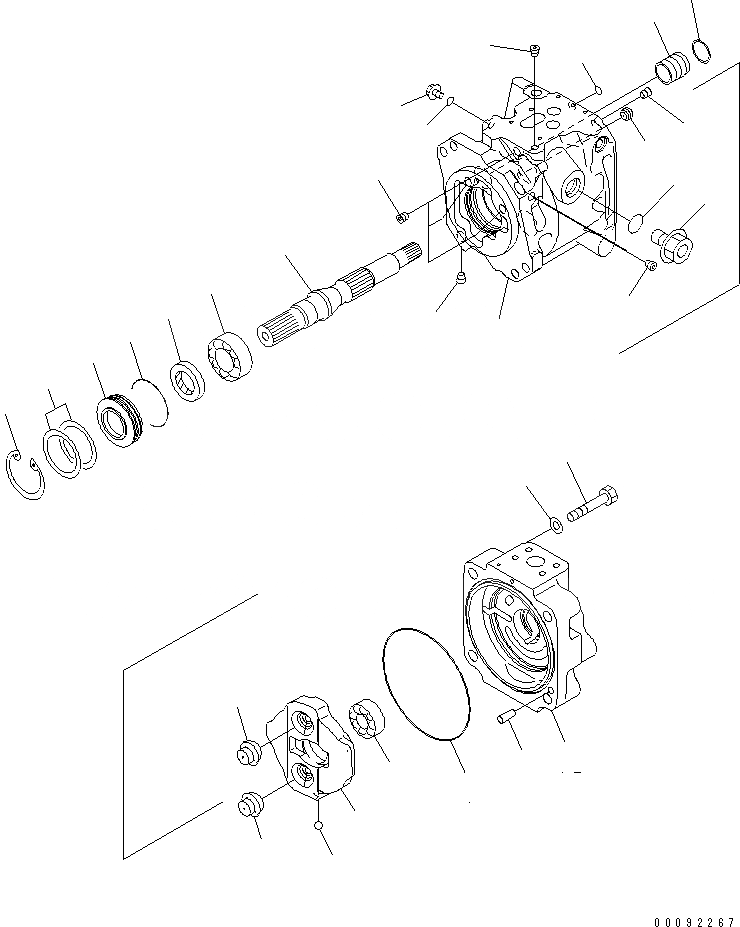 00092267