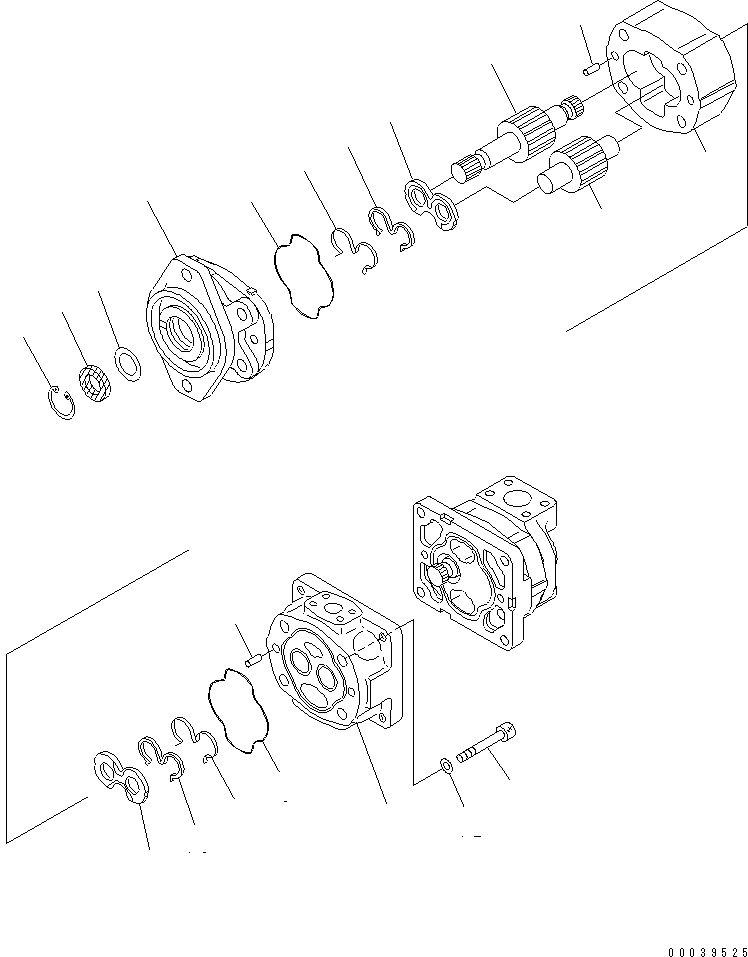 00039525