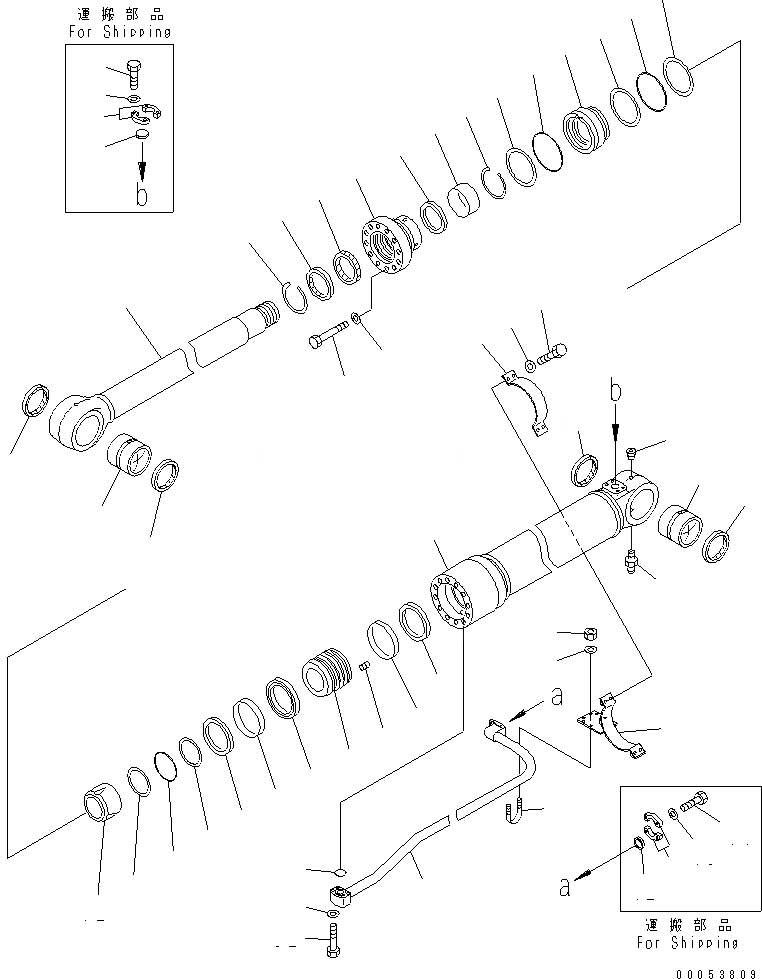 運搬部品
For Shipping

b

b

a

a

運搬部品
For Shipping

00053809