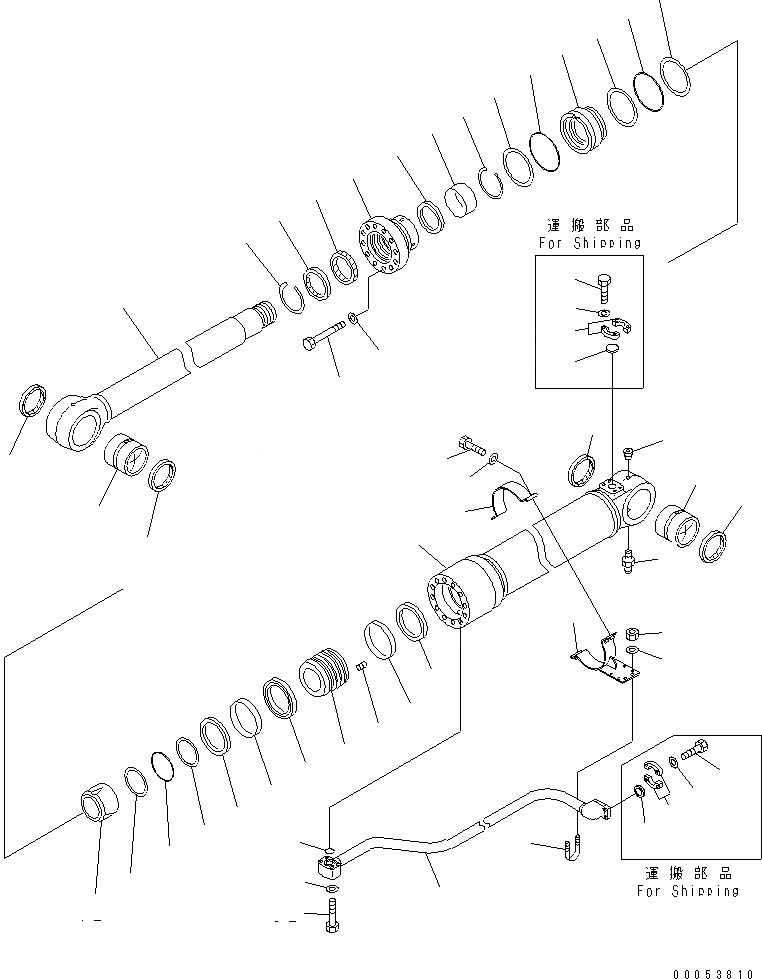 運搬部品
For Shipping

運搬部品
For Shipping

00053810