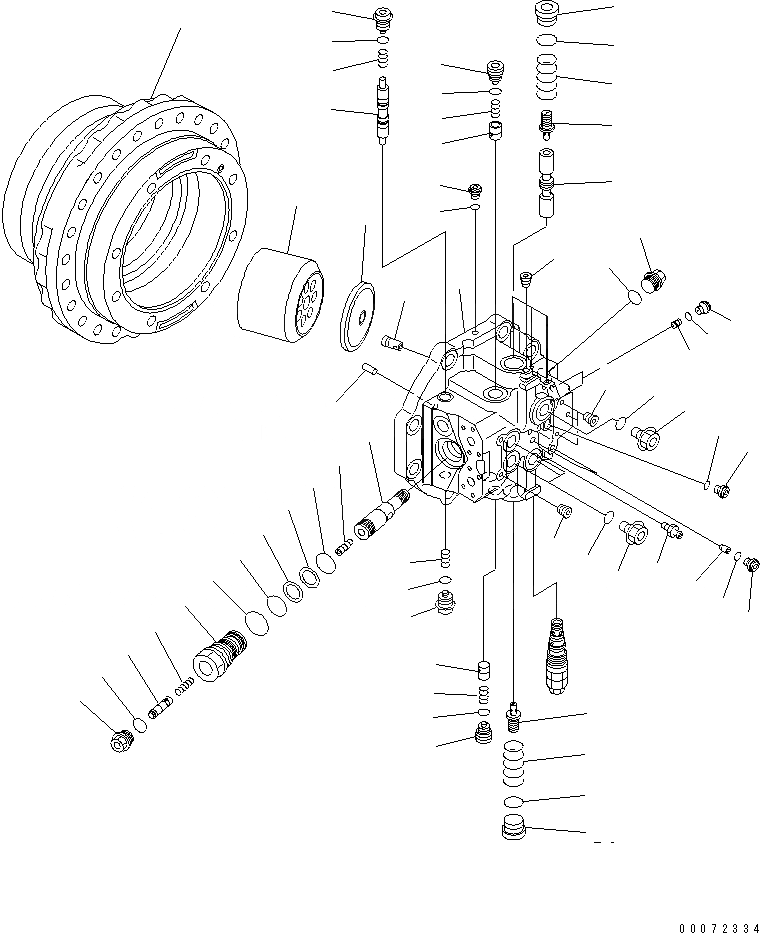 00072334