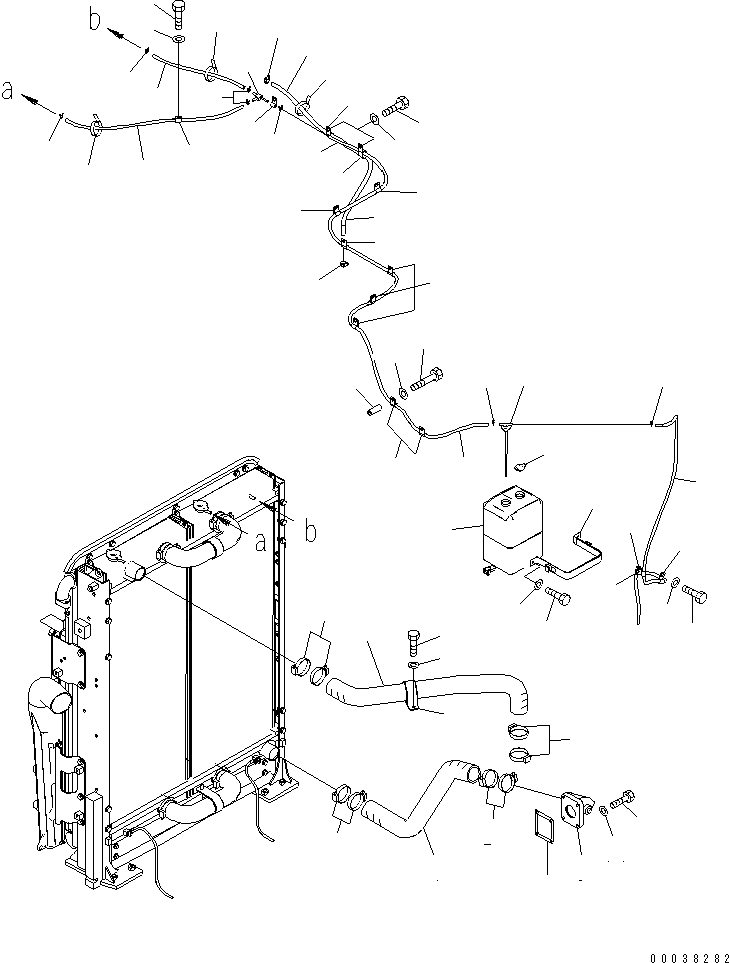 b
a
a
b
00038282