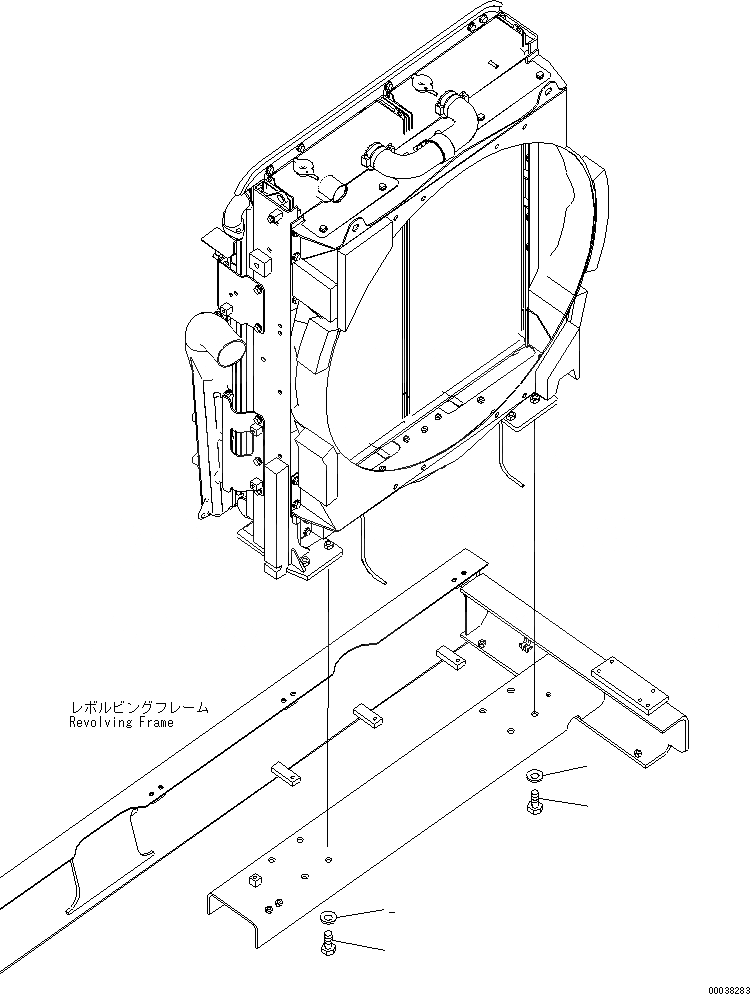 レボルビングフレーム
Revolving Frame

00038283