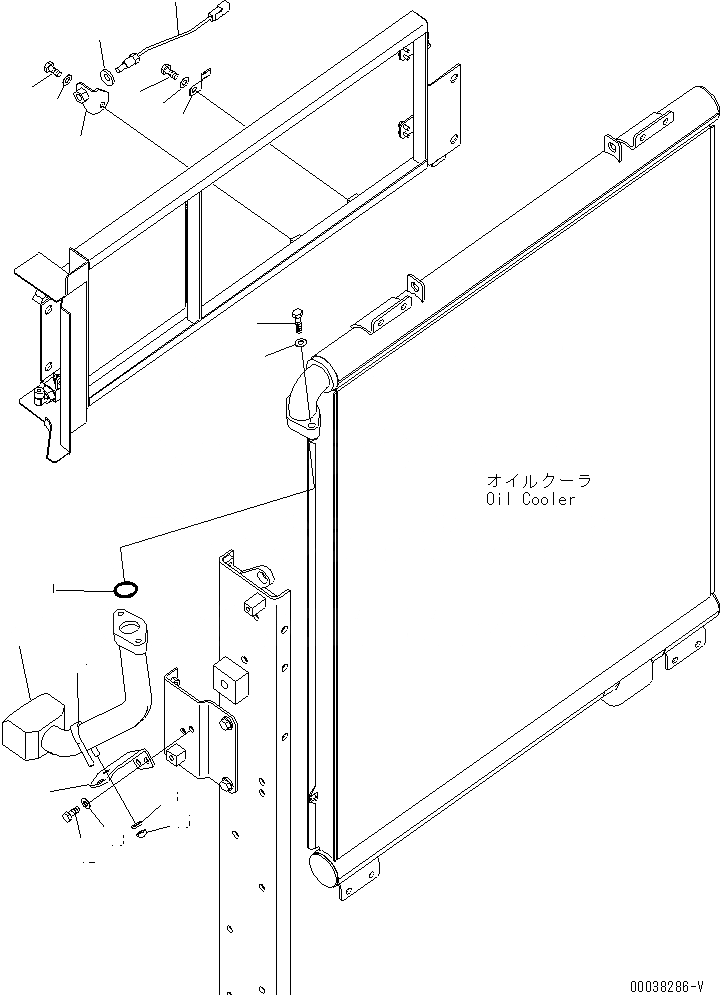 オイルクーラ
Oil Cooler

00038286-V