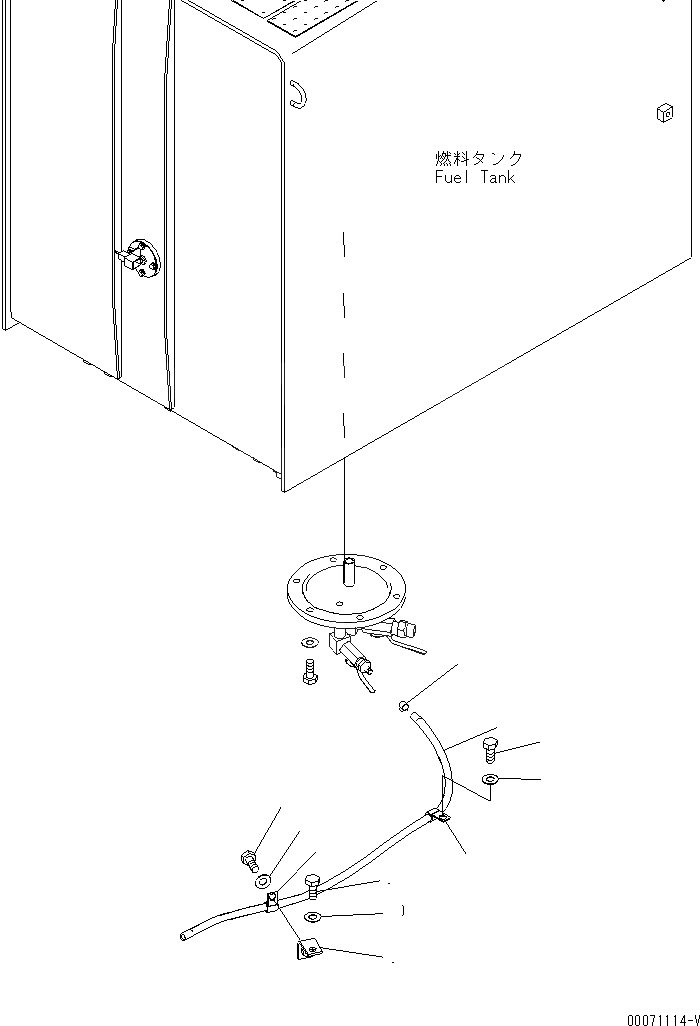 燃料タンク
Fuel Tank

00071114-V