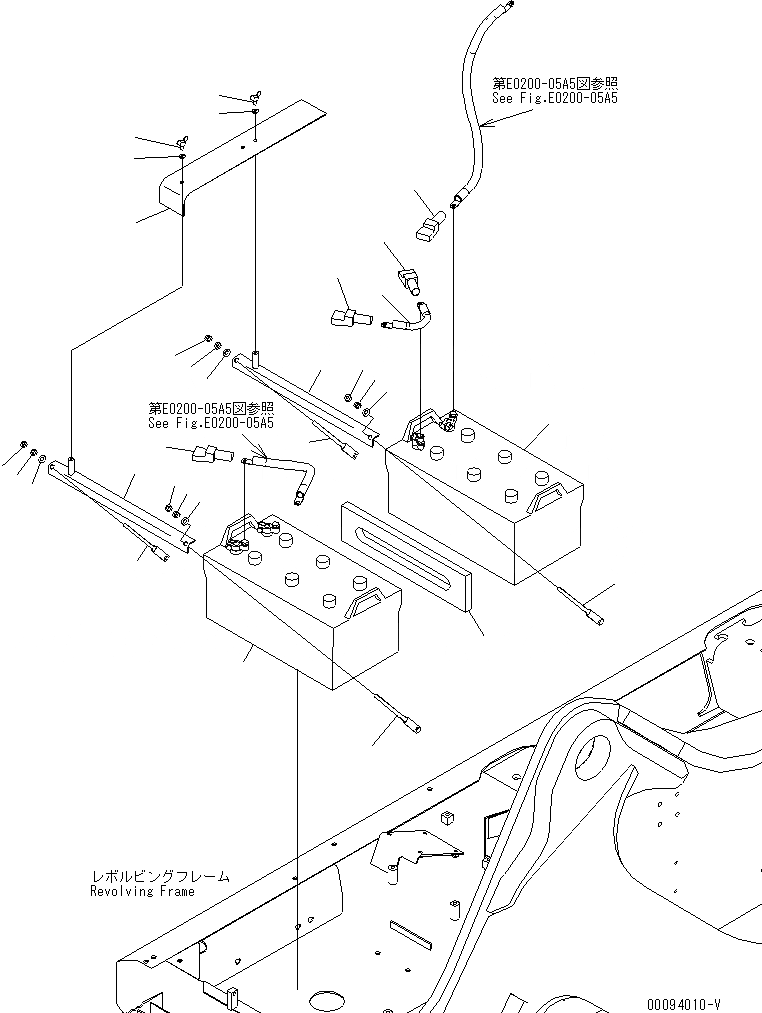 第E0200-05A5図参照
See Fig.E0200-05A5

第E0200-05A5図参照
See Fig.E0200-05A5

レボルビングフレーム
Revolving Frame

00094010-V