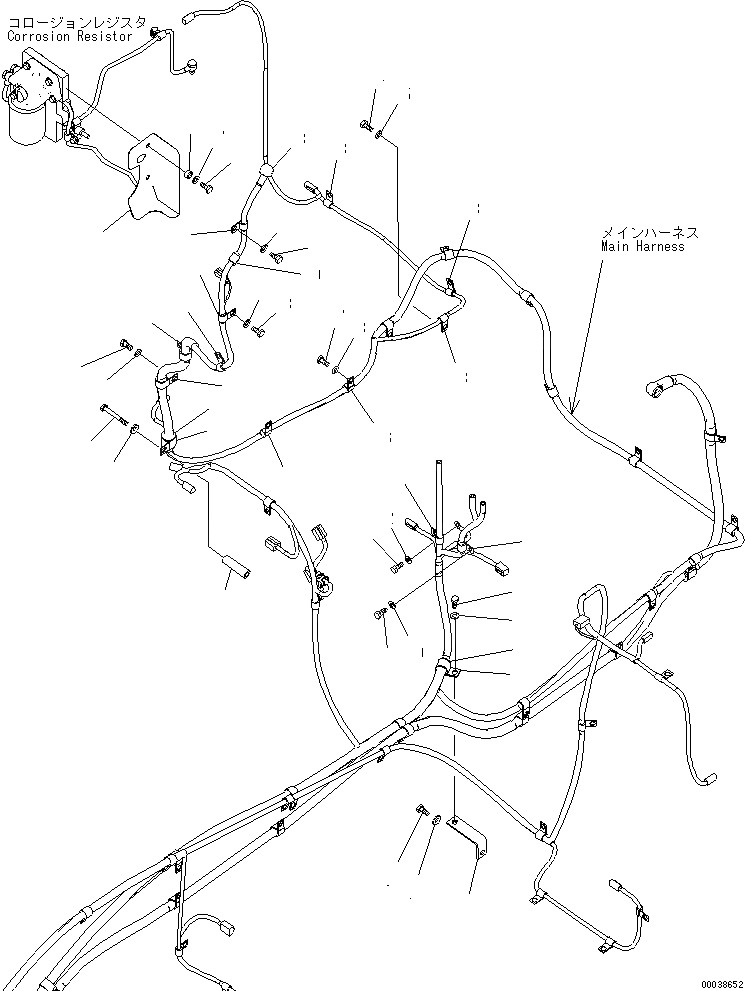 コロージョンレジスタ
Corrosion Resistor

メインハーネス
Main Harness

00038652