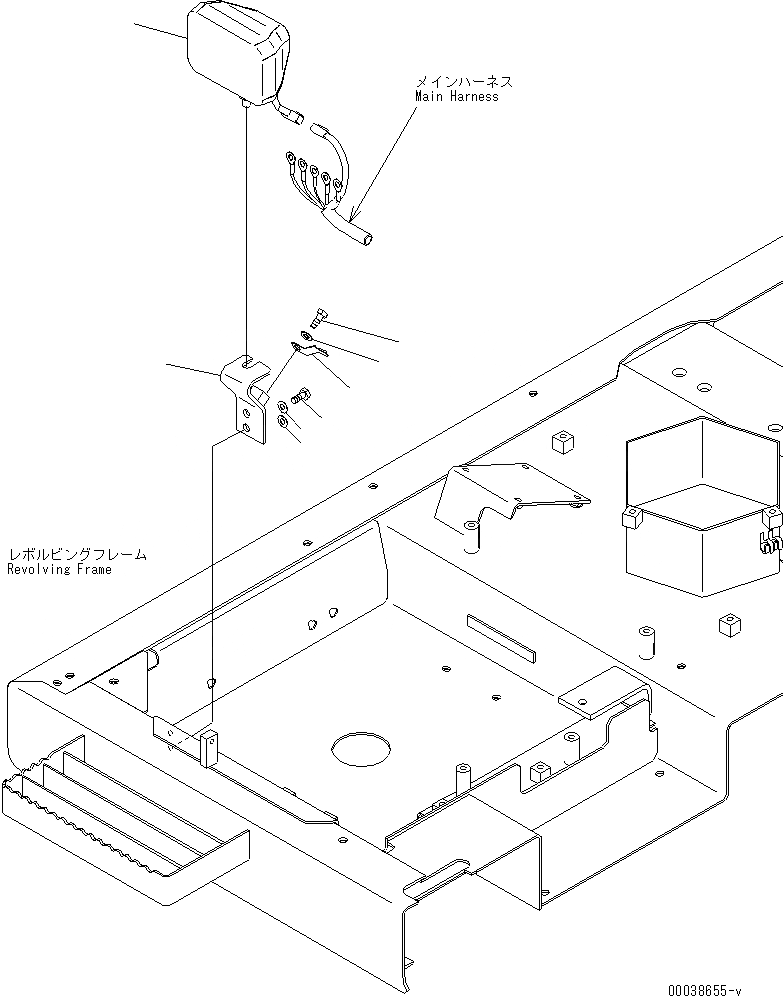 メインハーネス
Main Harness

レボルビングフレーム
Revolving Frame

00038655-v