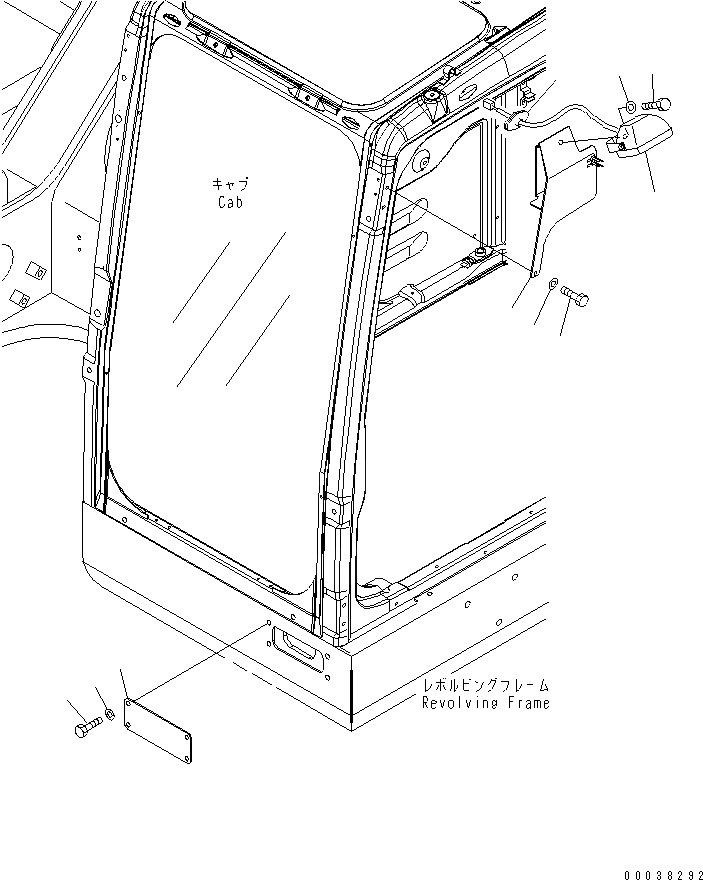 キャブ
Cab

レボルビングフレーム
Revolving Frame

00038292