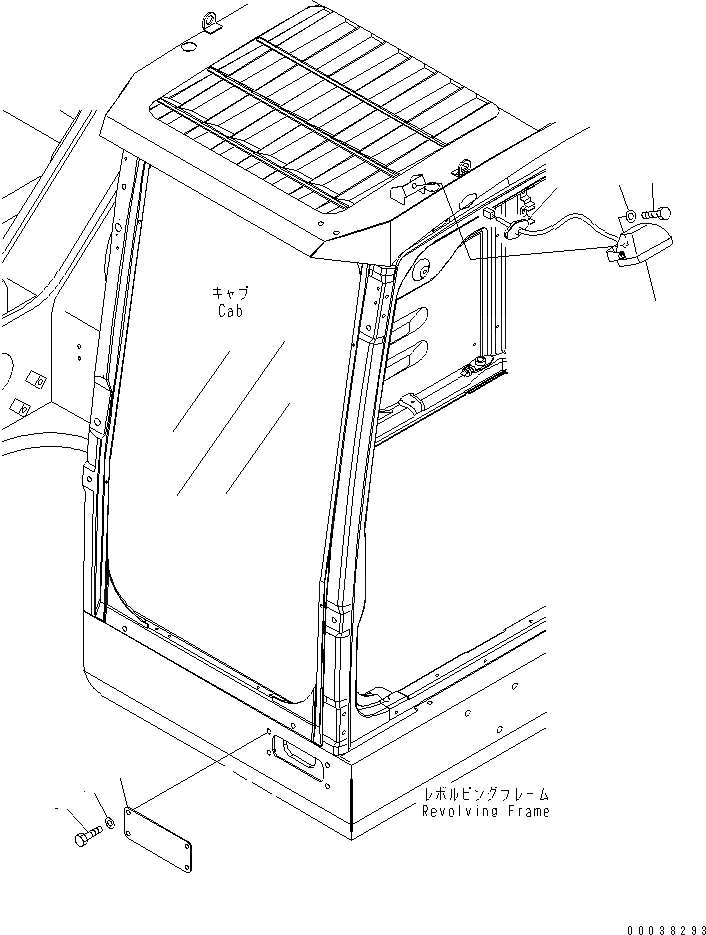 キャブ
Cab

レボルビングフレーム
Revolving Frame

00038293