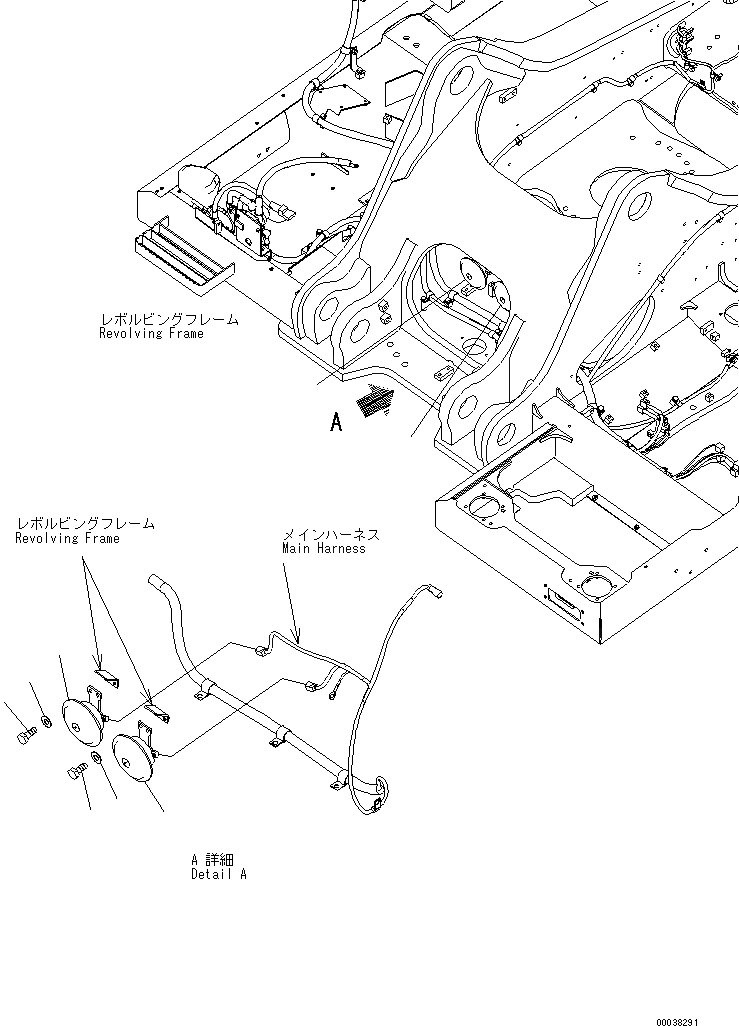 レボルビングフレーム
Revolving Frame

A

レボルビングフレーム
Revolving Frame

メインハーネス
Main Harness

A 詳細
Detail A

00038291