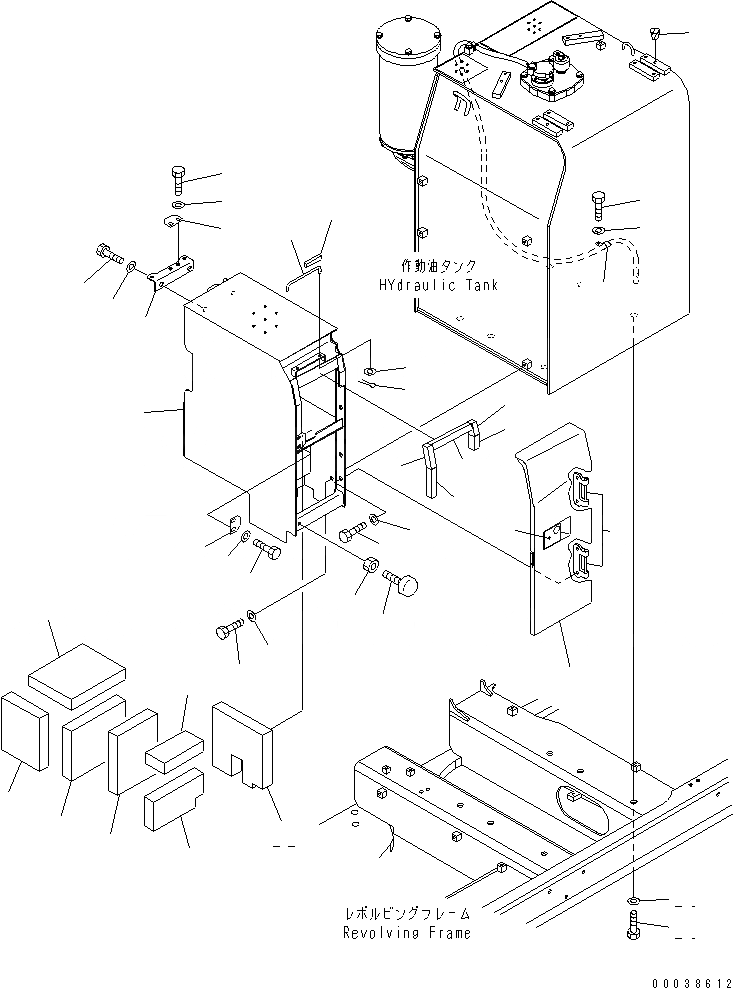 作動油タンク
HYdraulic Tank

レボルビングフレーム
Revolving Frame

00038612