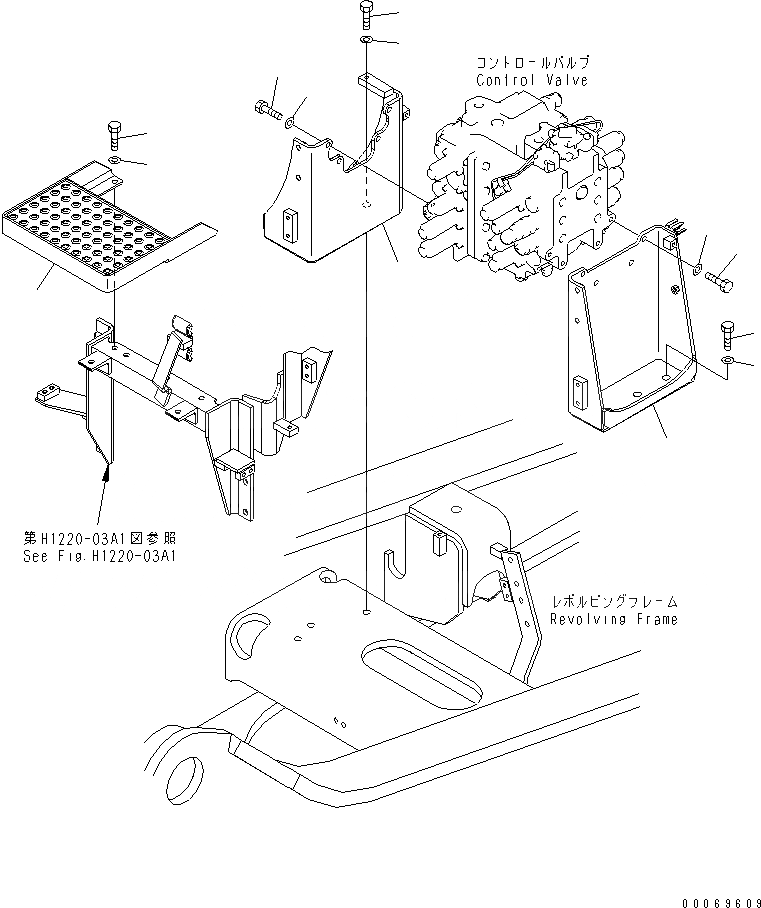 コントロールバルブ
Control Valve

第H1220-03A1図参照
See Fig.H1220-03A1

レボルビングフレーム
Revolving Frame

00069609