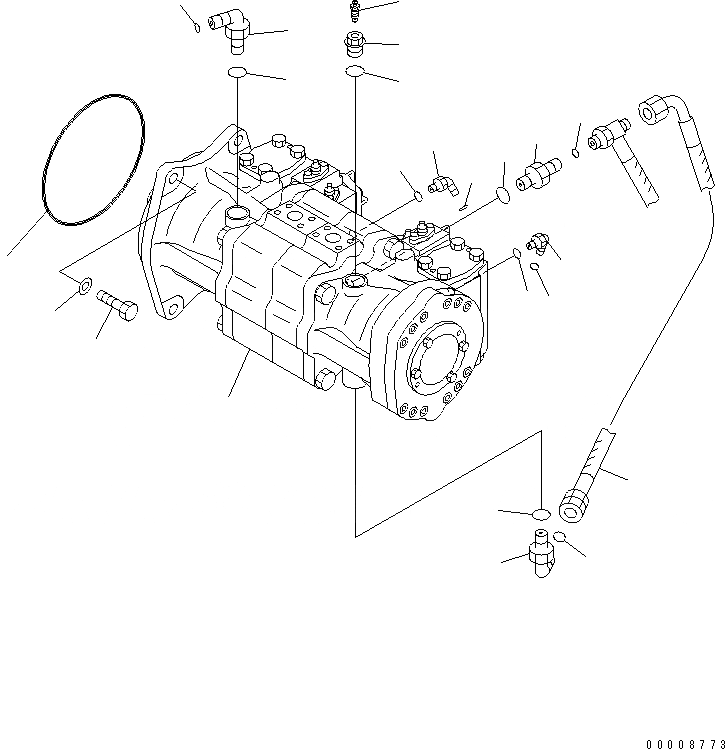 00008773