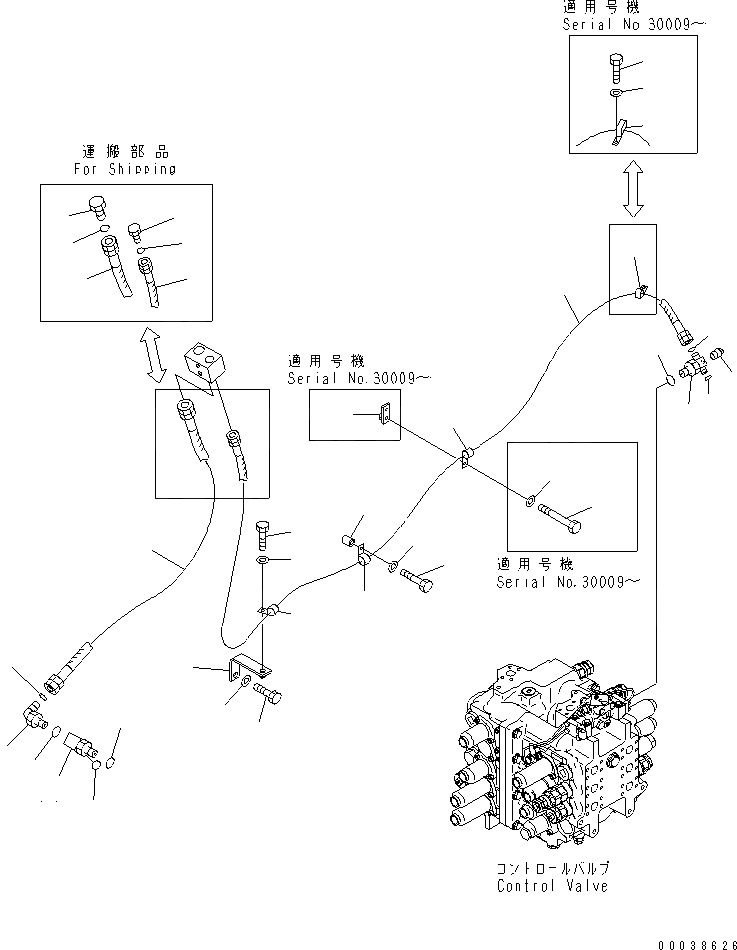 適用号機
Serial No 30009～

運搬部品
For Shipping

適用号機
Serial No.30009～

適用号機
Serial No.30009～

コントロールバルブ
Control Valve

00038626