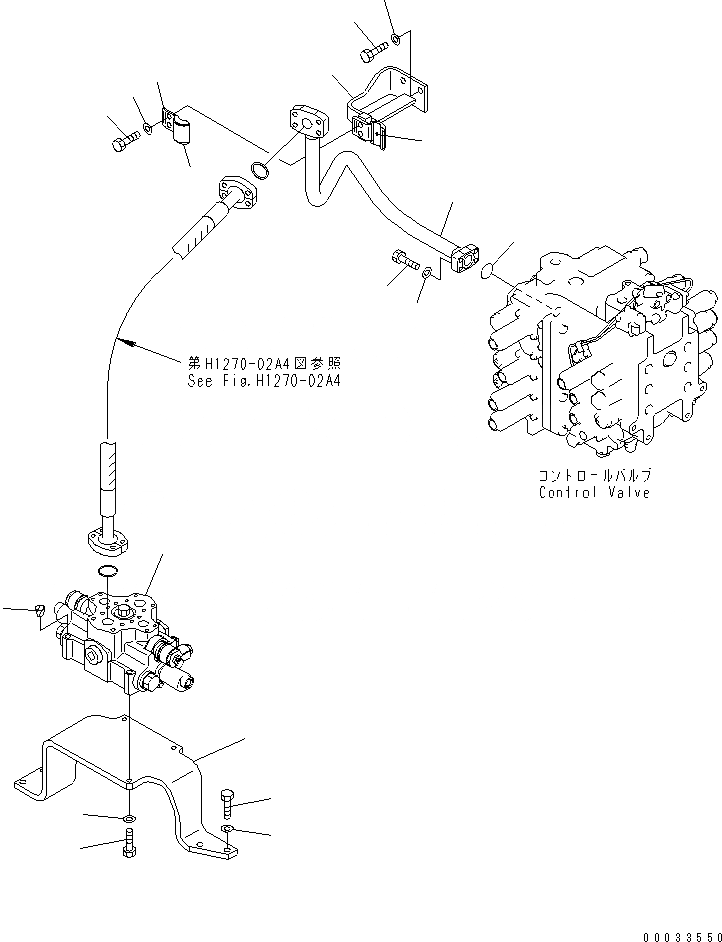 第H1270-02A4図参照
See Fig.H1270-02A4

コントロールバルブ
Control Valve

00033550