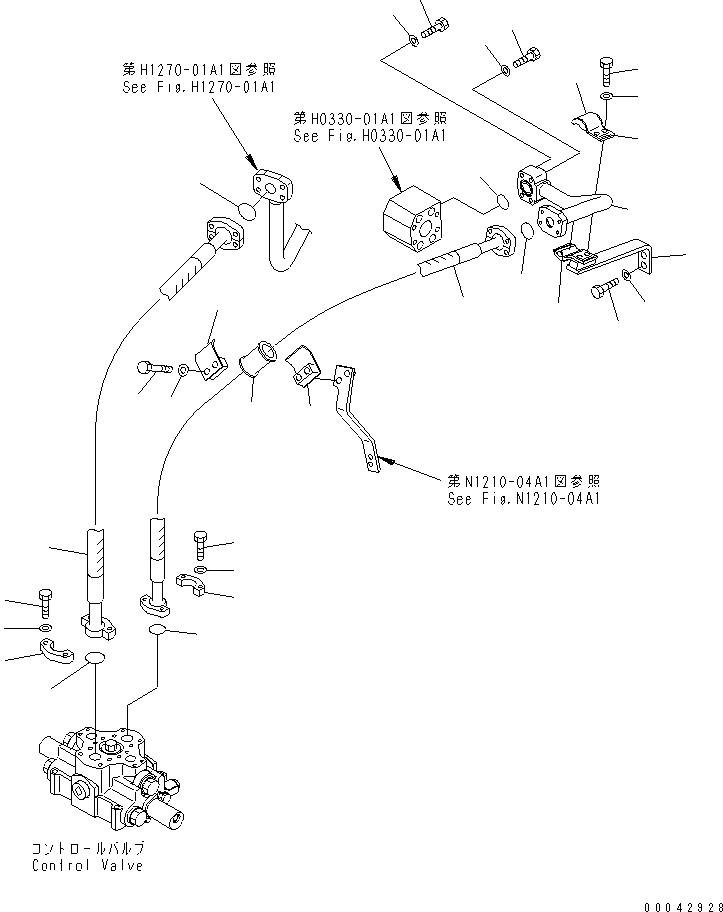 第H1270-01A1図参照
See Fig.H1270-01A1

第H0330-01A1図参照
See Fig.H0330-01A1

第N1210-04A1図参照
See Fig.N1210-04A1

コントロールバルブ
Control Valve

00042928