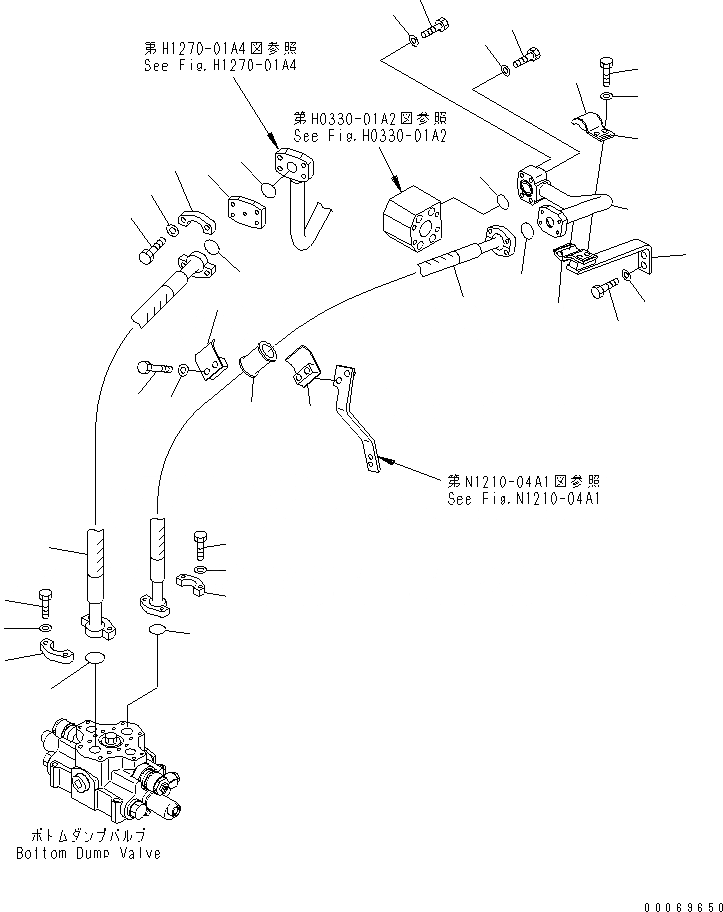 第H1270-01A4図参照
See Fig.H1270-01A4

第H0330-01A2図参照
See Fig.H0330-01A2

第N1210-04A1図参照
See Fig.N1210-04A1

ボトムダンプバルブ
Bottom Dump Valve

00069650