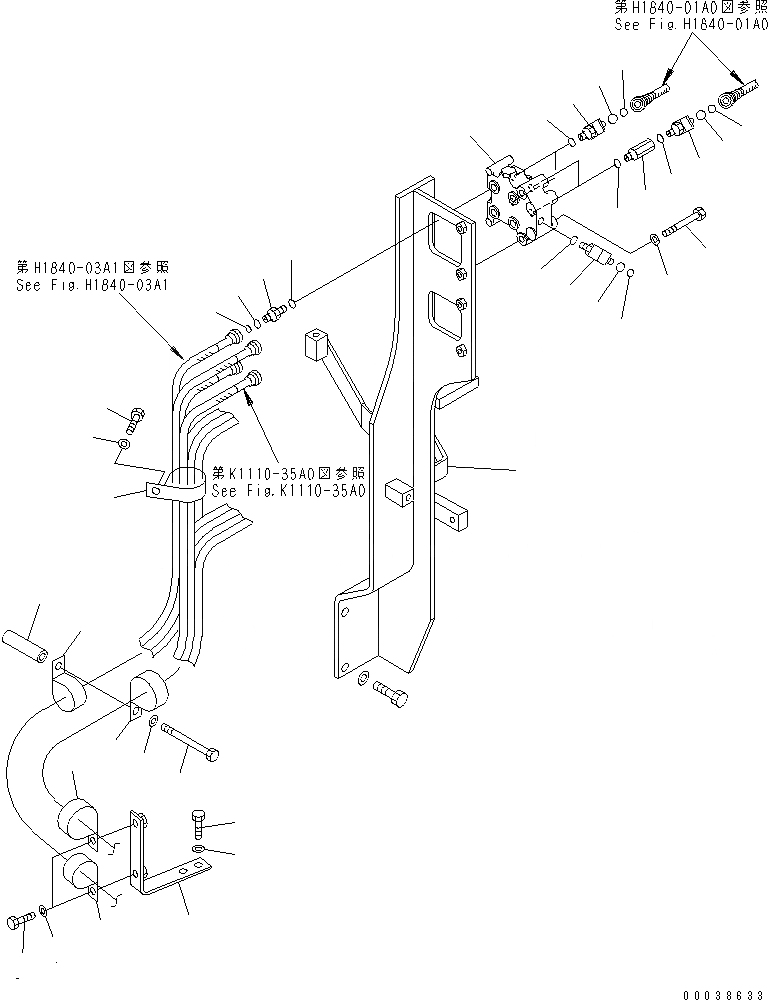 第H1840-01A0図参照
See Fig.H1840-01A0

第H1840-03A1図参照
See Fig.H1840-03A1

第K1110-35A0図参照
See Fig.K1110-35A0

00038633