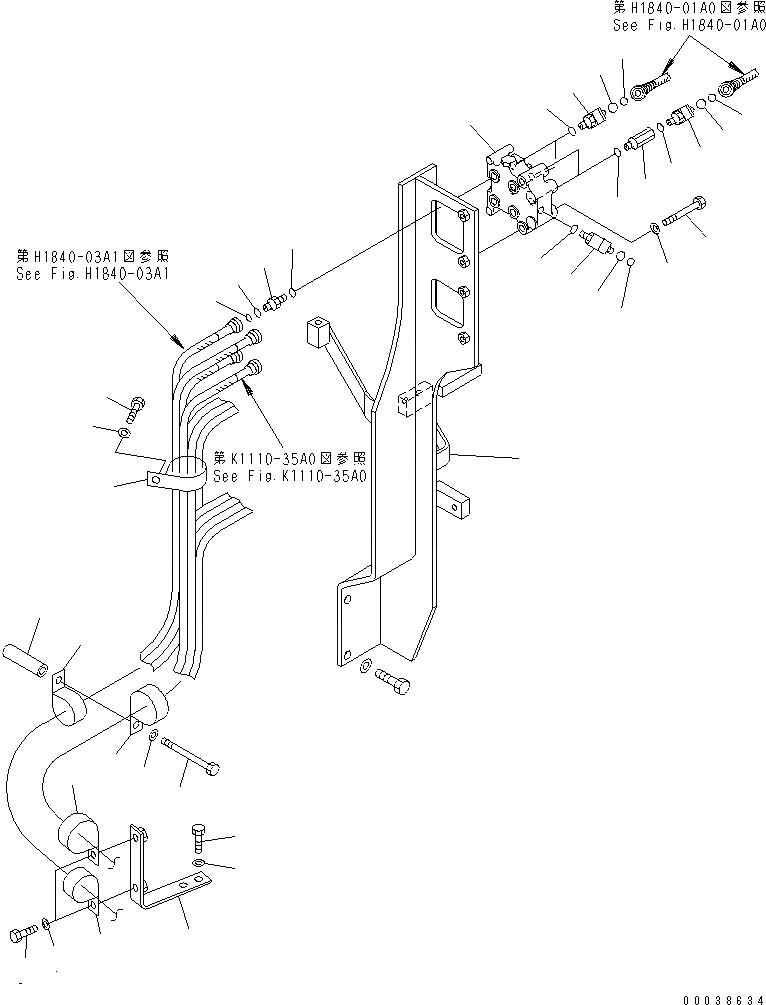 第H1840-01A0図参照
See Fig.H1840-01A0

第H1840-03A1図参照
See Fig.H1840-03A1

第K1110-35A0図参照
See Fig.K1110-35A0

00038634