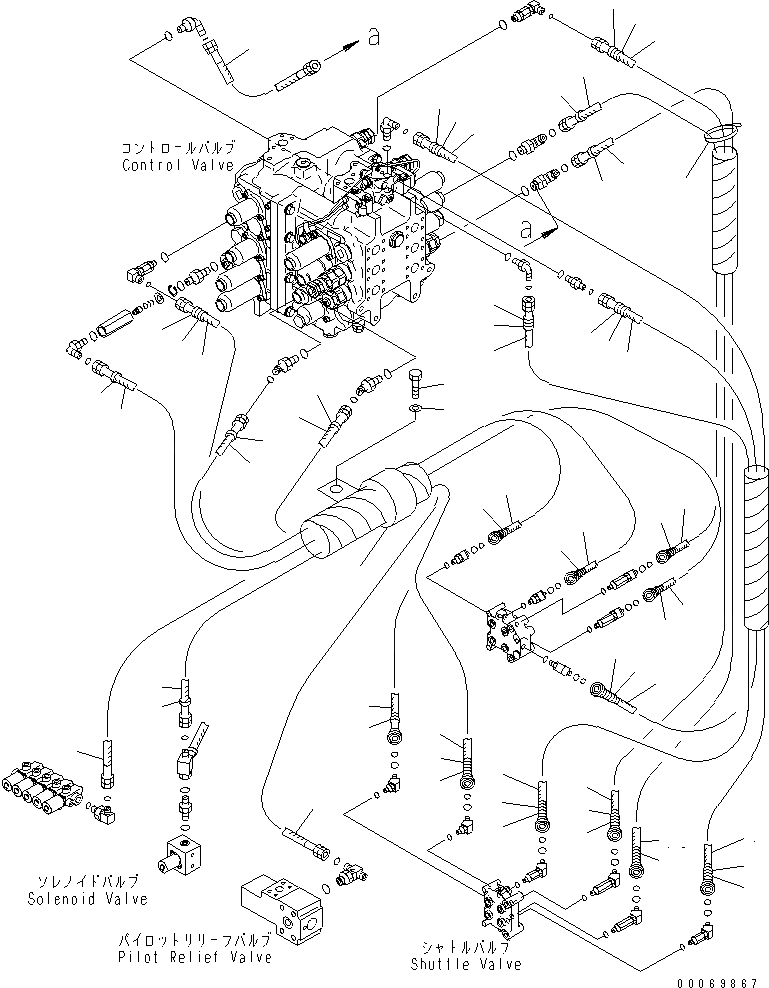 a

コントロールバルブ
Control Valve

a

ソレノイドバルブ
Solenoid Valve

パイロットリリーフバルブ
Pilot Relief Valve

シャトルバルブ
Shuttle Valve

00069867