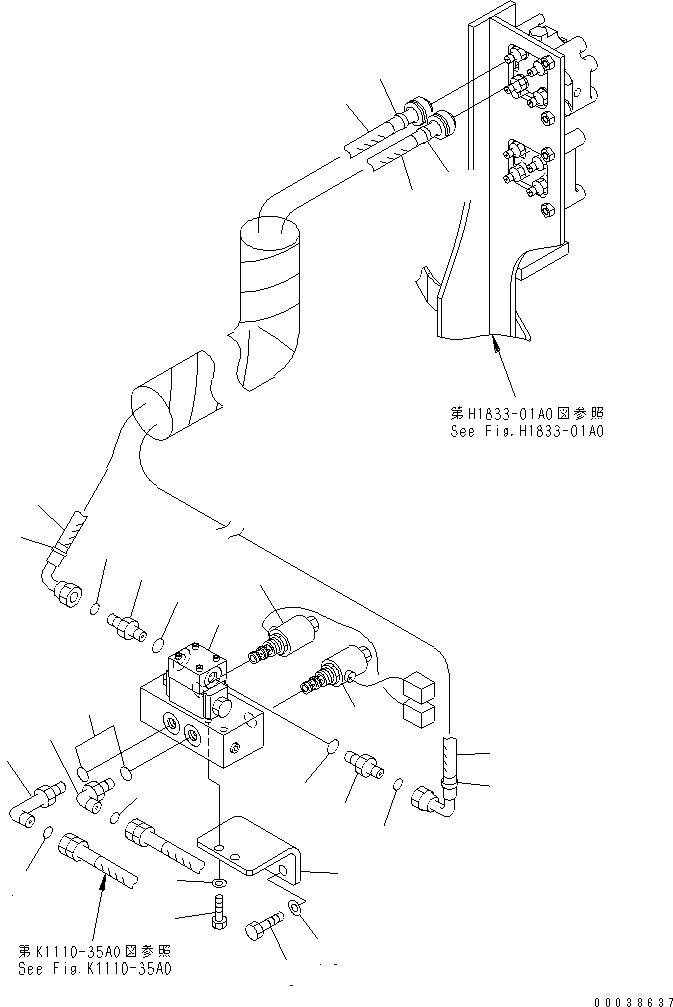 第H1833-01A0図参照
See Fig.H1833-01A0

第K1110-35A0図参照
See Fig.K1110-35A0

00038637