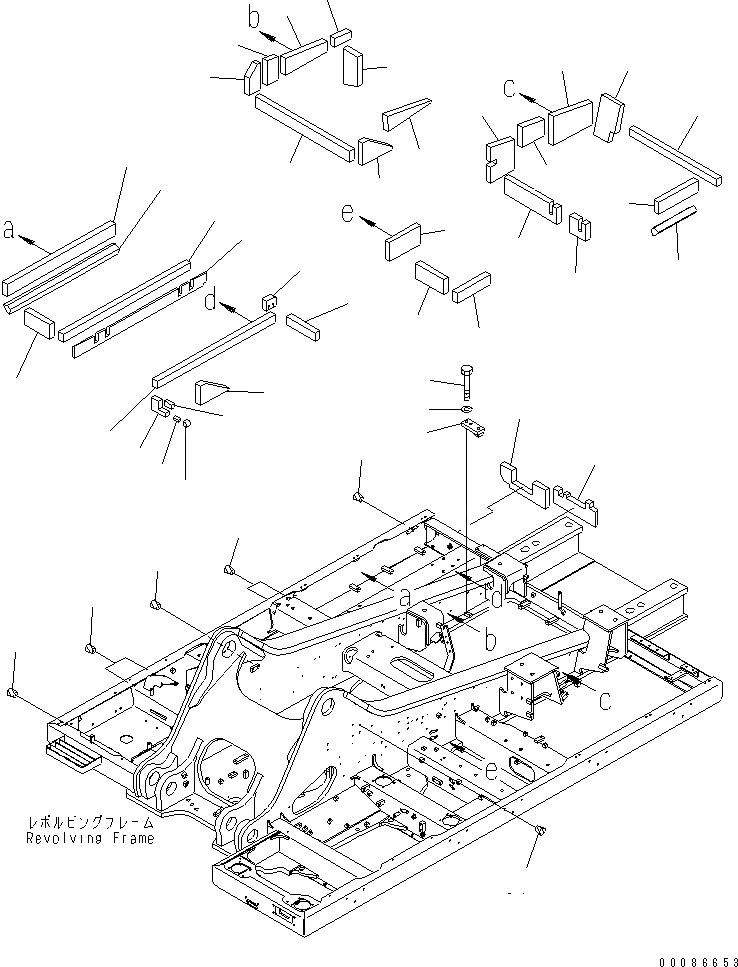 b
c
a
e
d
a
d
b
c
e
レボルビングフレーム
Revolving Frame
00086653