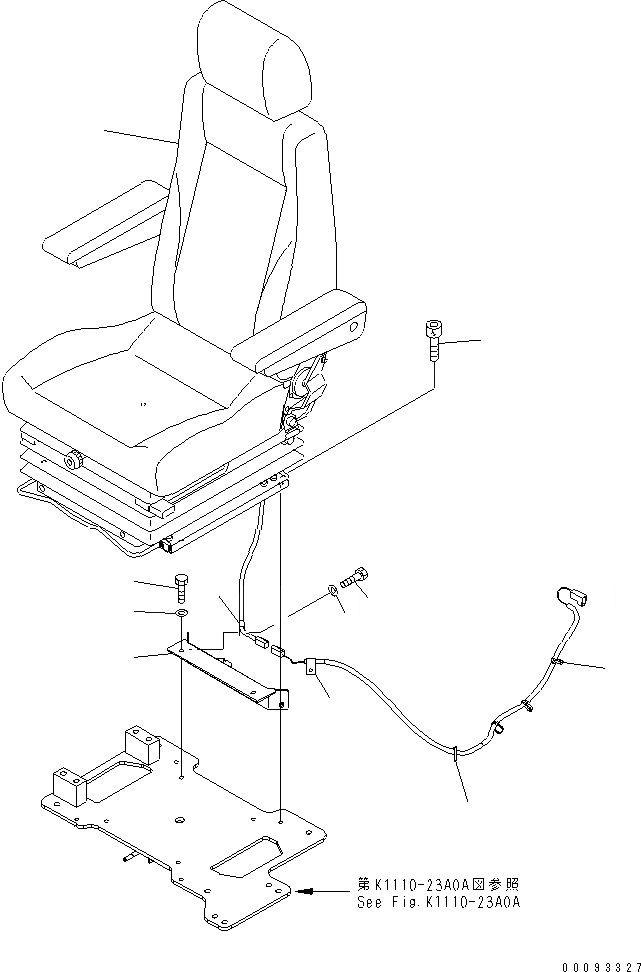 第K1110-23A0A図参照
See Fig.K1110-23A0A

00093327