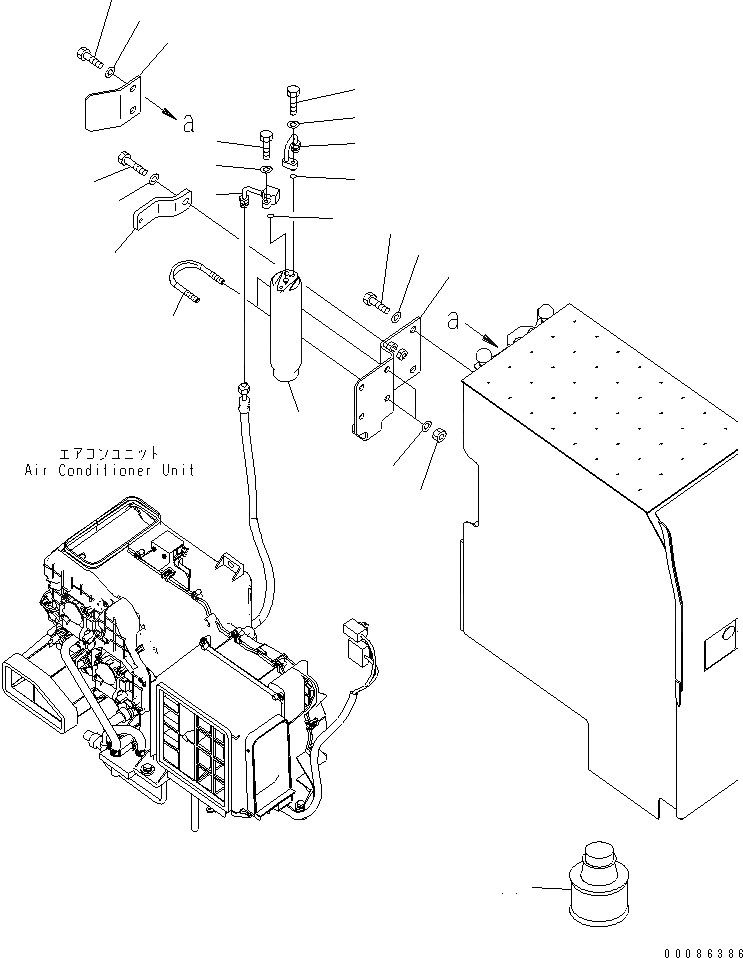 a

a

エアコンユニット
Air Conditioner Unit

00086386