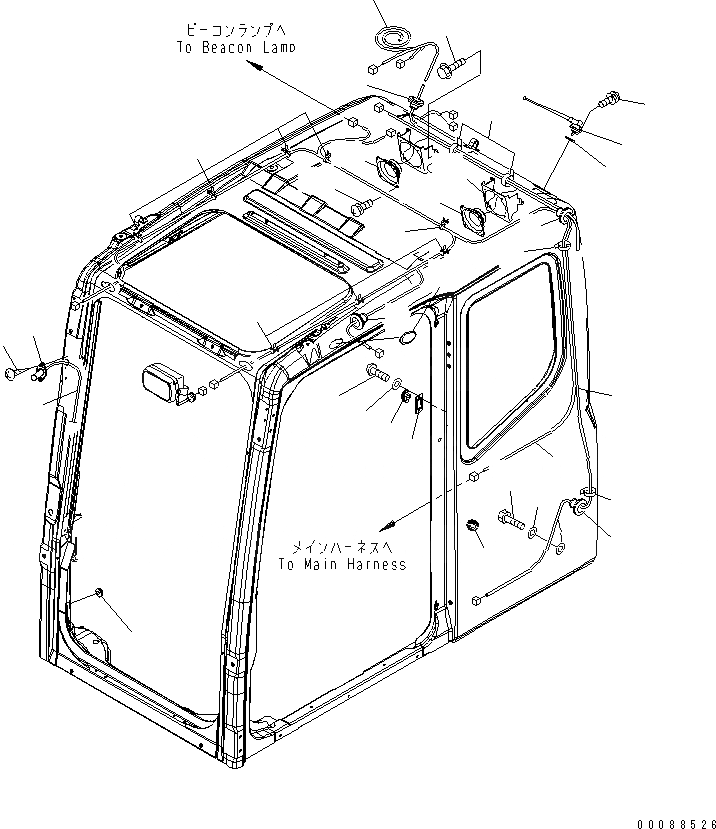 ビーコンランプへ
To Beacon Lamp

メインハーネスへ
To Main Harness

00088526