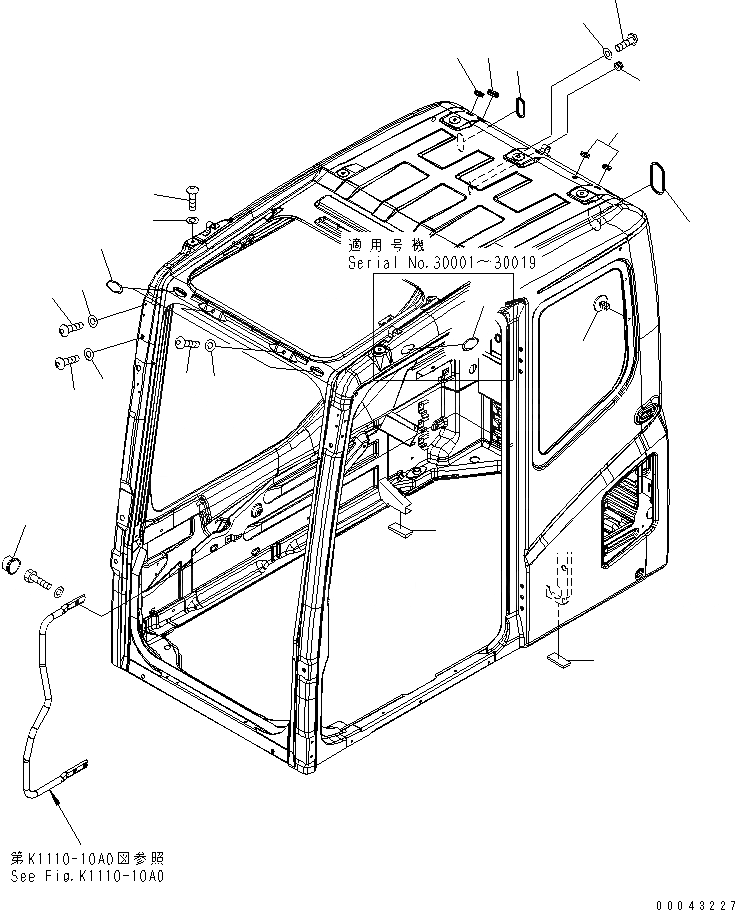 適用号機
Serial No.30001~30019

第K1110-10A0図参照
See Fig.K1110-10A0

00043227