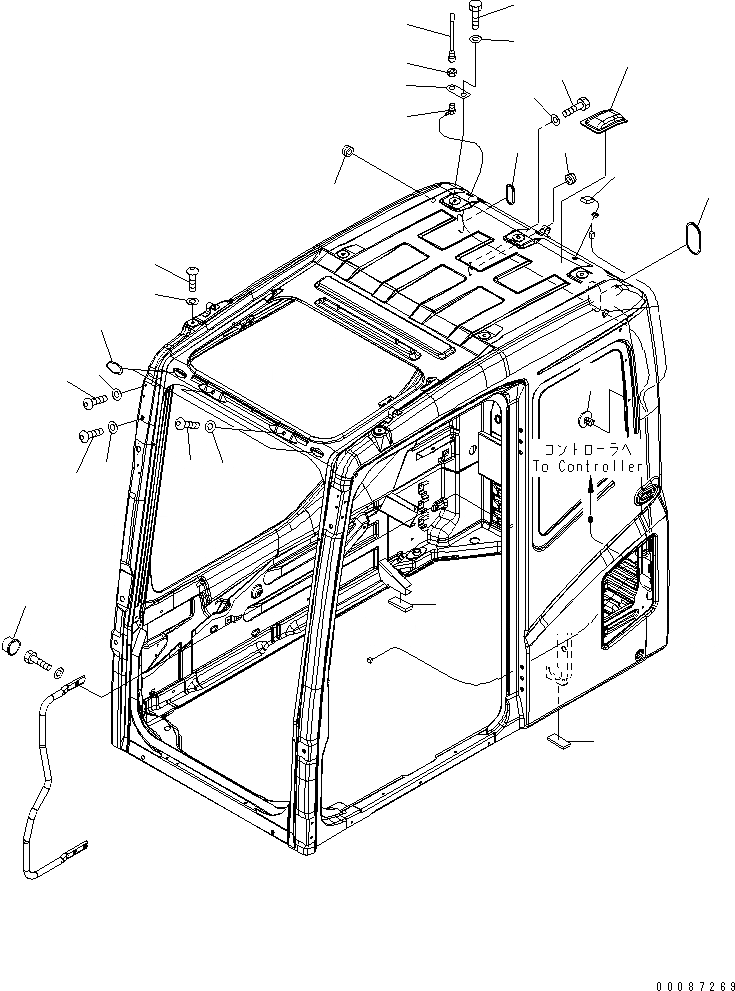 コントローラへ
To Controller

00087269