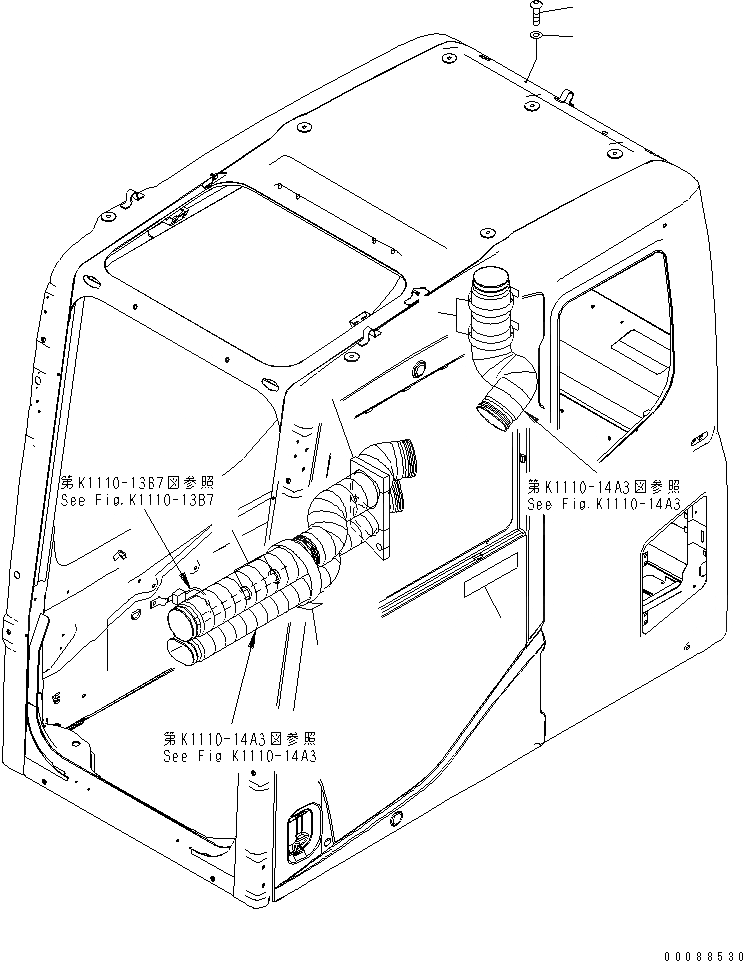 第K1110-13B7図参照
See Fig.K1110-13B7

第K1110-14A3図参照
See Fig.K1110-14A3

第K1110-14A3図参照
See Fig K1110-14A3

00088530