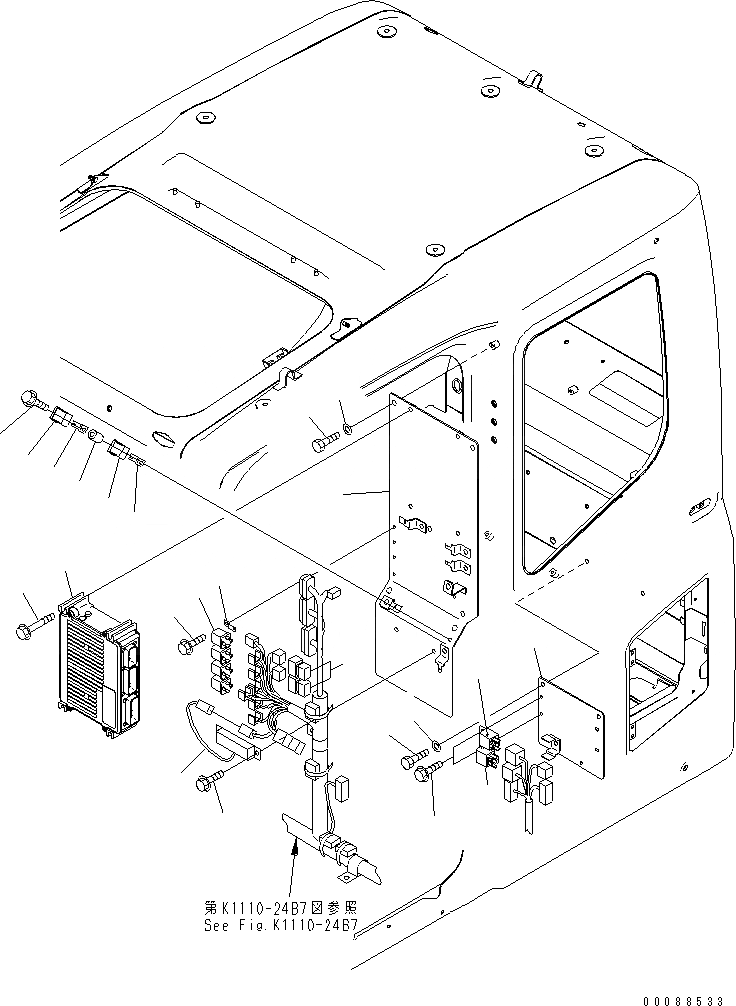 第K1110-24B7図参照
See Fig.K1110-24B7

00088533