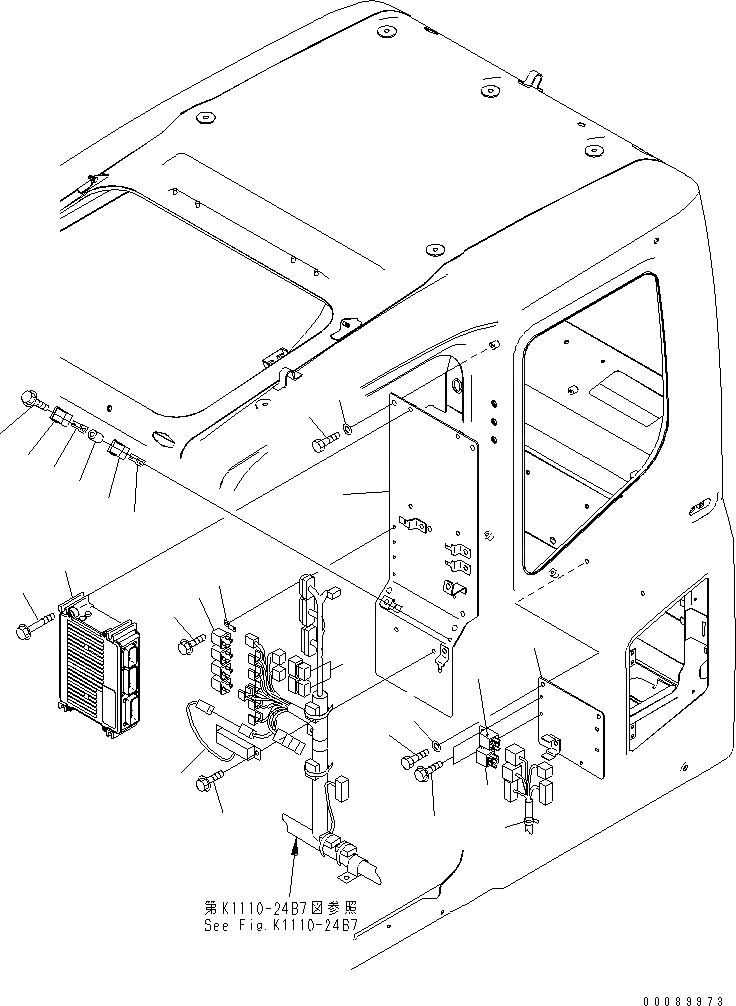 第K1110-24B7図参照
See Fig.K1110-24B7

00089973