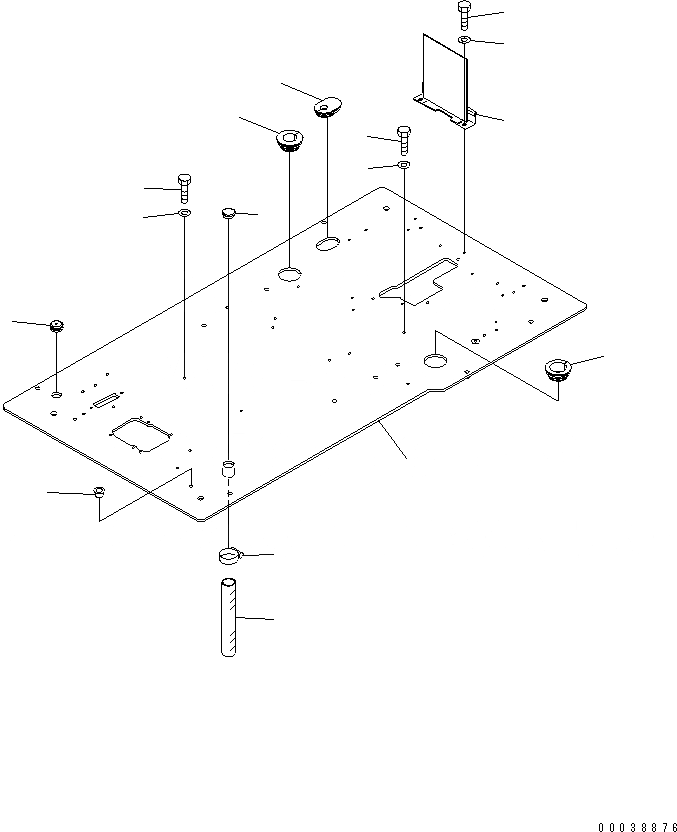 00038876