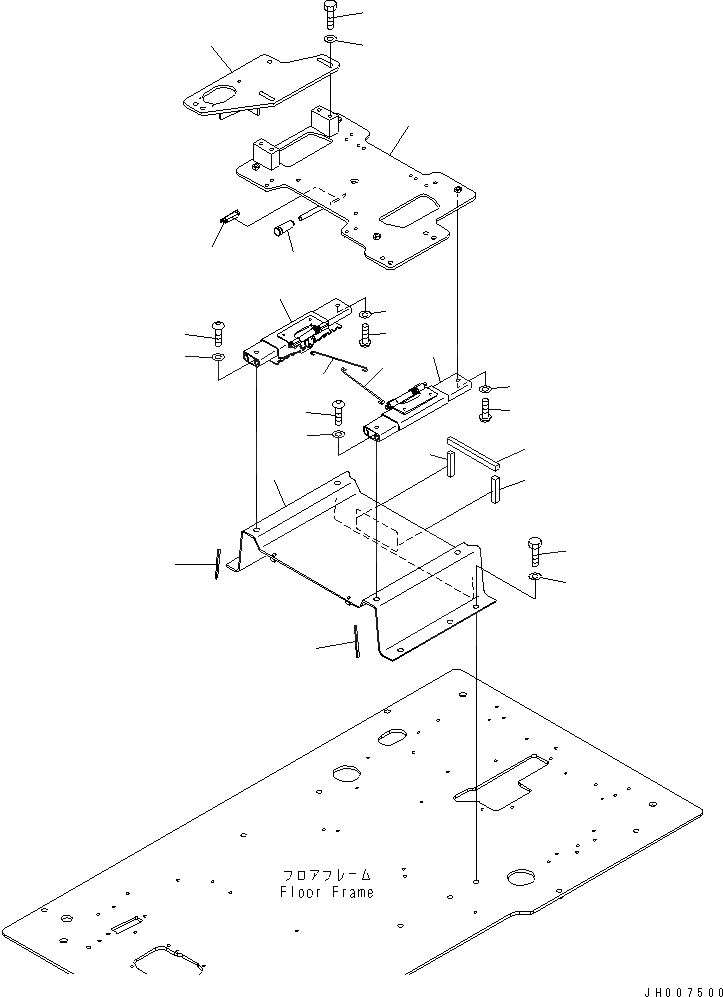 フロアフレーム
Floor Frame

JH007500