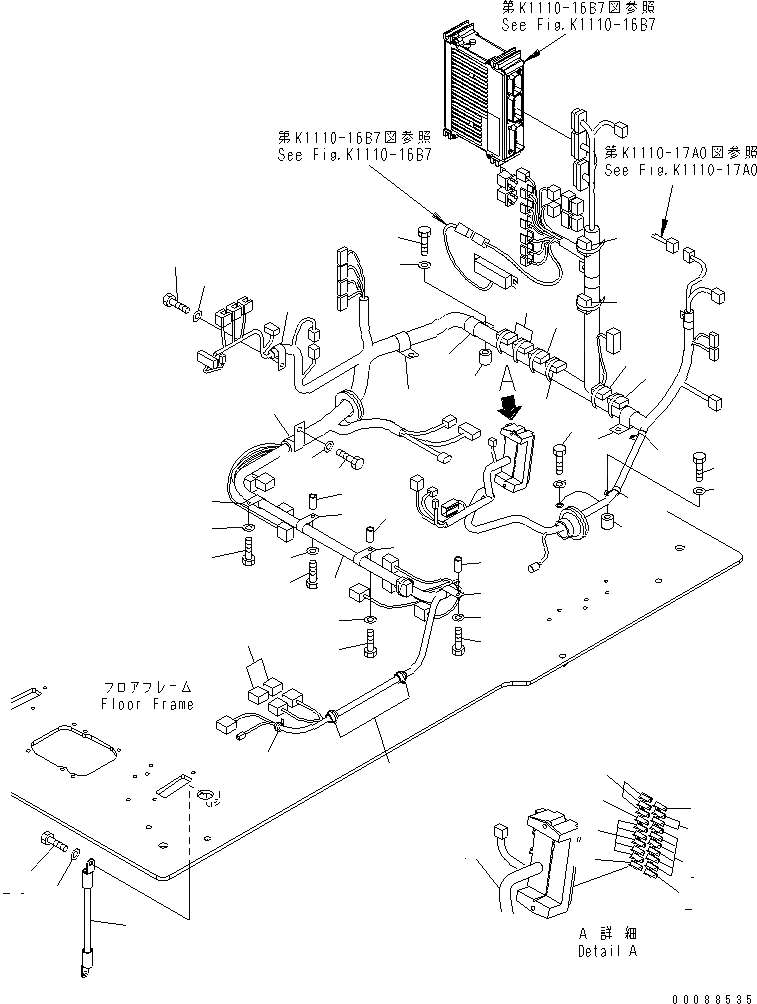 第K1110-16B7図参照
See Fig.K1110-16B7

第K1110-16B7図参照
See Fig.K1110-16B7

第K1110-17A0図参照
See Fig.K1110-17A0

A

フロアフレーム
Floor Frame

A 詳細
Detail A

00088535