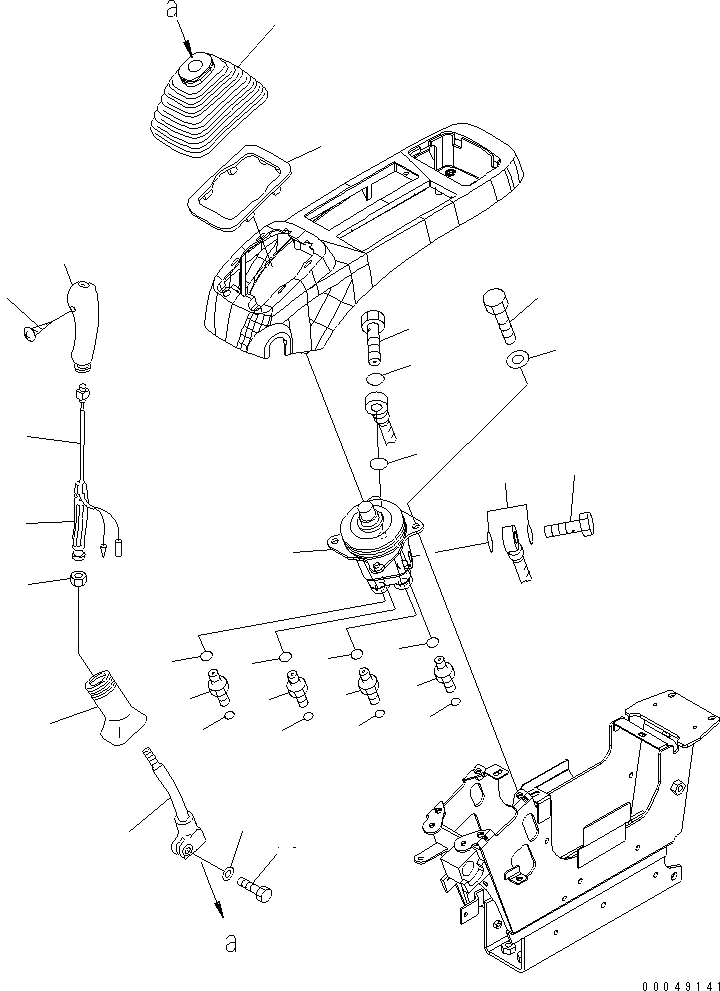 a

a

00049141