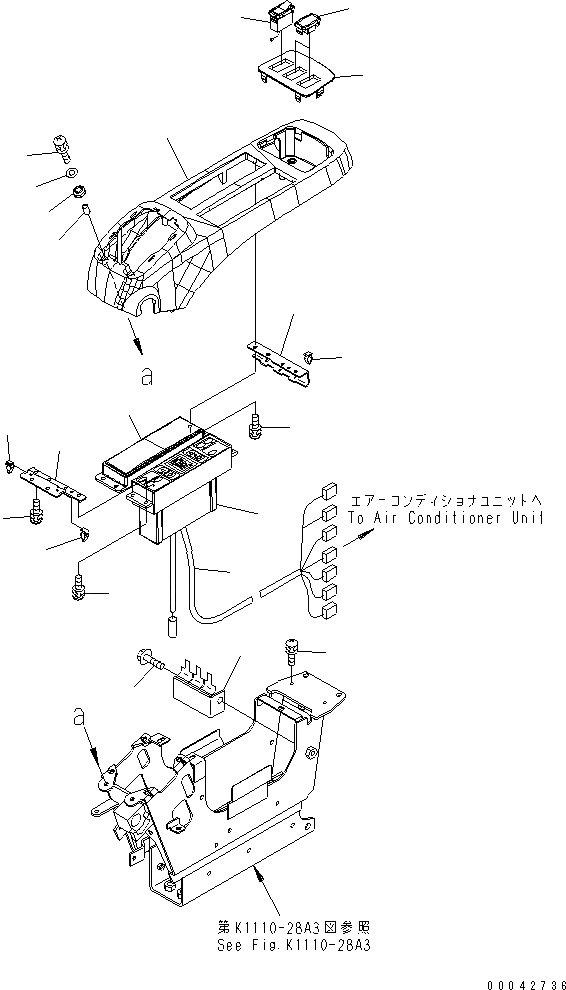 a

エアーコンディショナユニットへ
To Air Conditioner Unit

a

第K1110-28A3図参照
See Fig.K1110-28A3

00042736