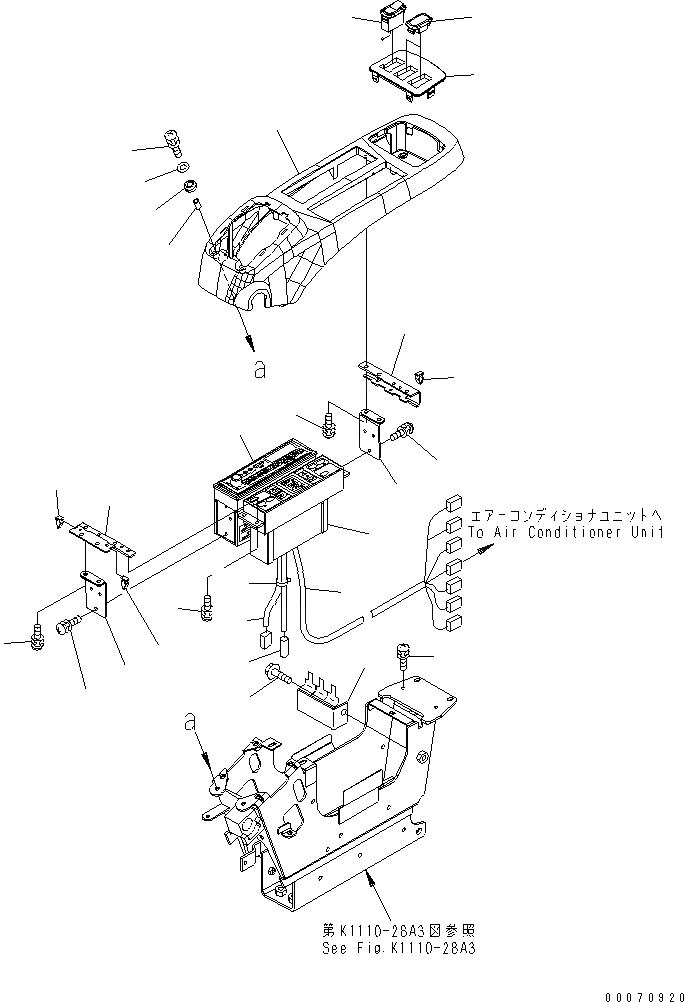 a

エアーコンディショナユニットへ
To Air Conditioner Unit

a

第K1110-28A3図参照
See Fig.K1110-28A3

00070920