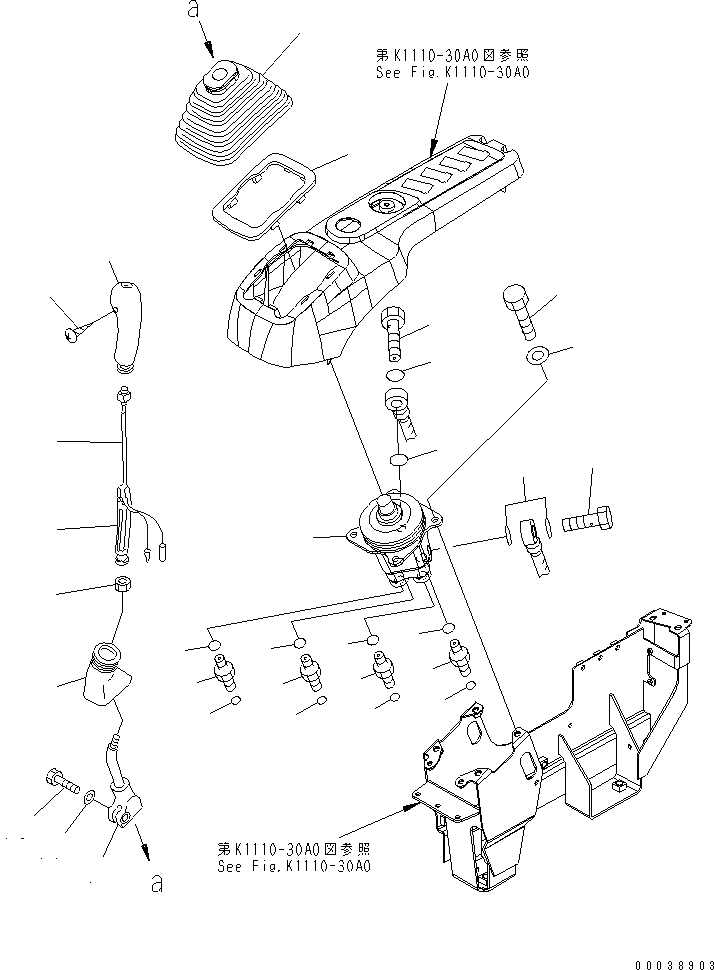 a

第K1110-30A0図参照
See Fig.K1110-30A0

第K1110-30A0図参照
See Fig.K1110-30A0

a

00038903