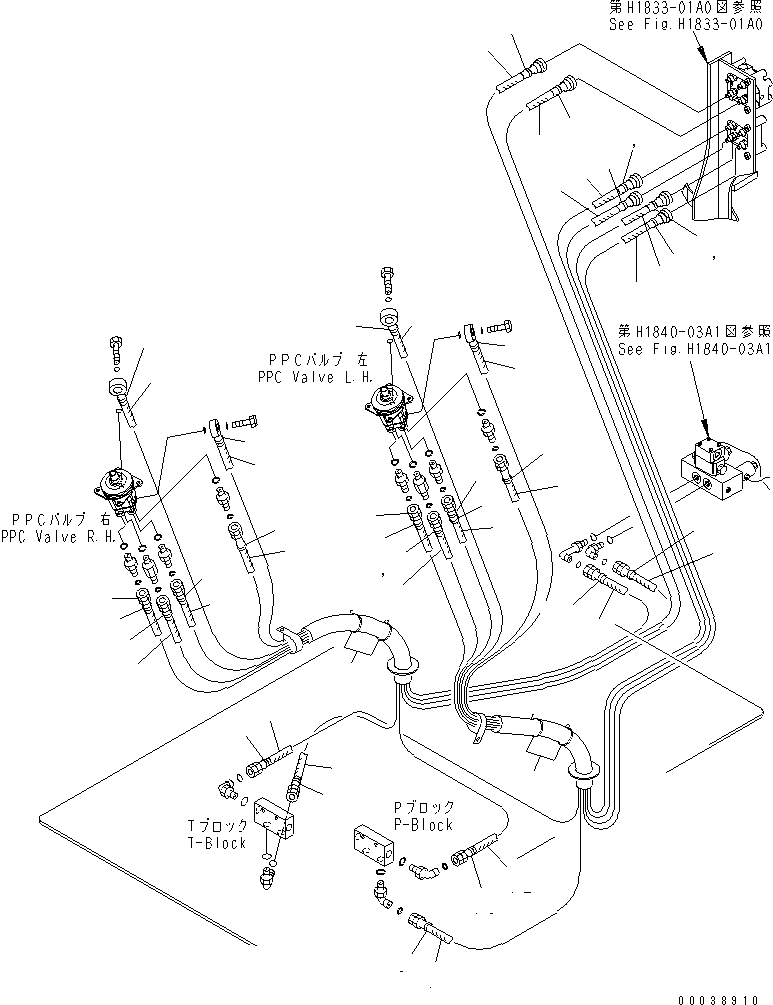 第H1833-01A0図参照
See Fig.H1833-01A0

第H1840-03A1図参照
See Fig.H1840-03A1

PPCバルブ 左
PPC Valve L.H.

PPCバルブ 右
PPC Valve R.H.

Tブロック
T-Block

Pブロック
P-Block

00038910