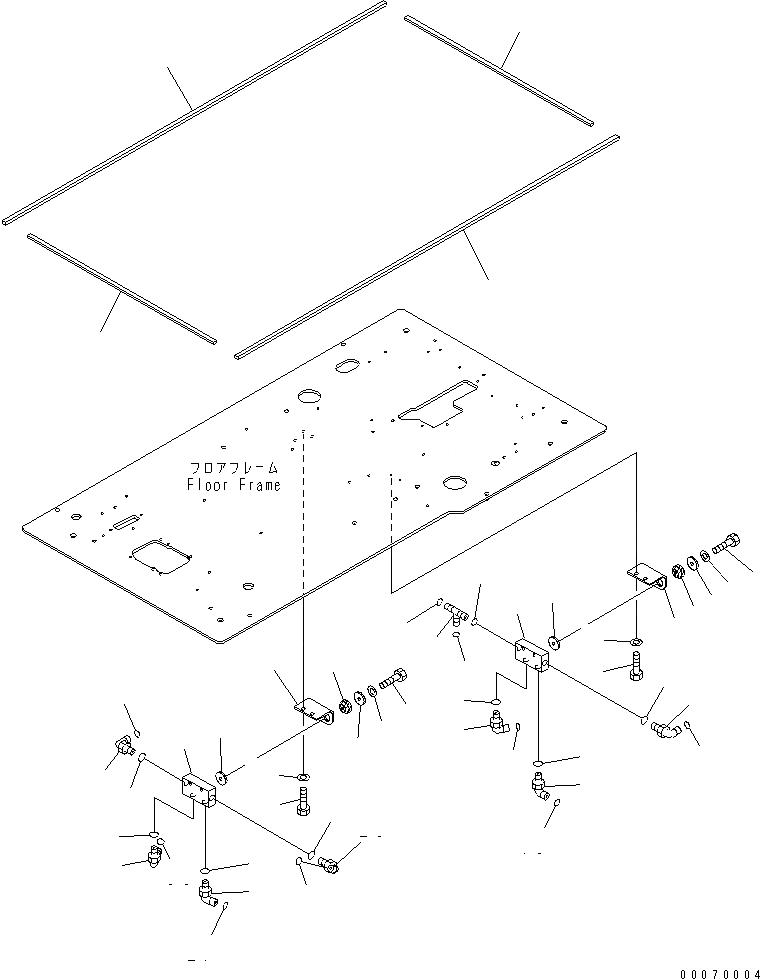 フロアフレーム
Floor Frame

00070004