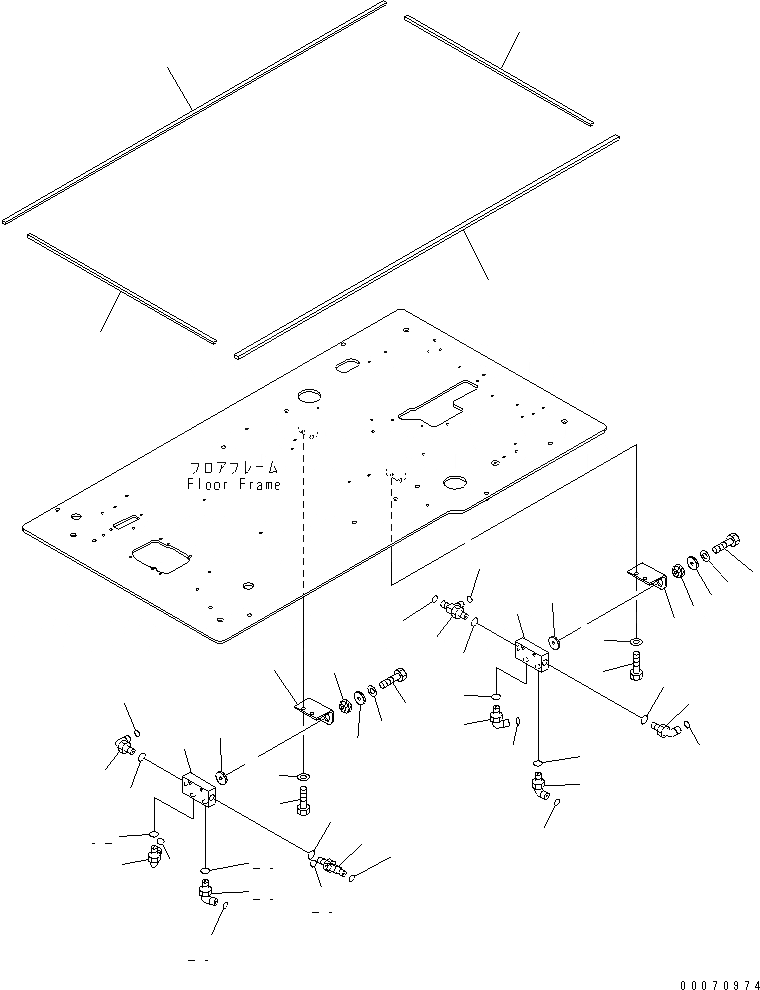 フロアフレーム
Floor Frame

00070974